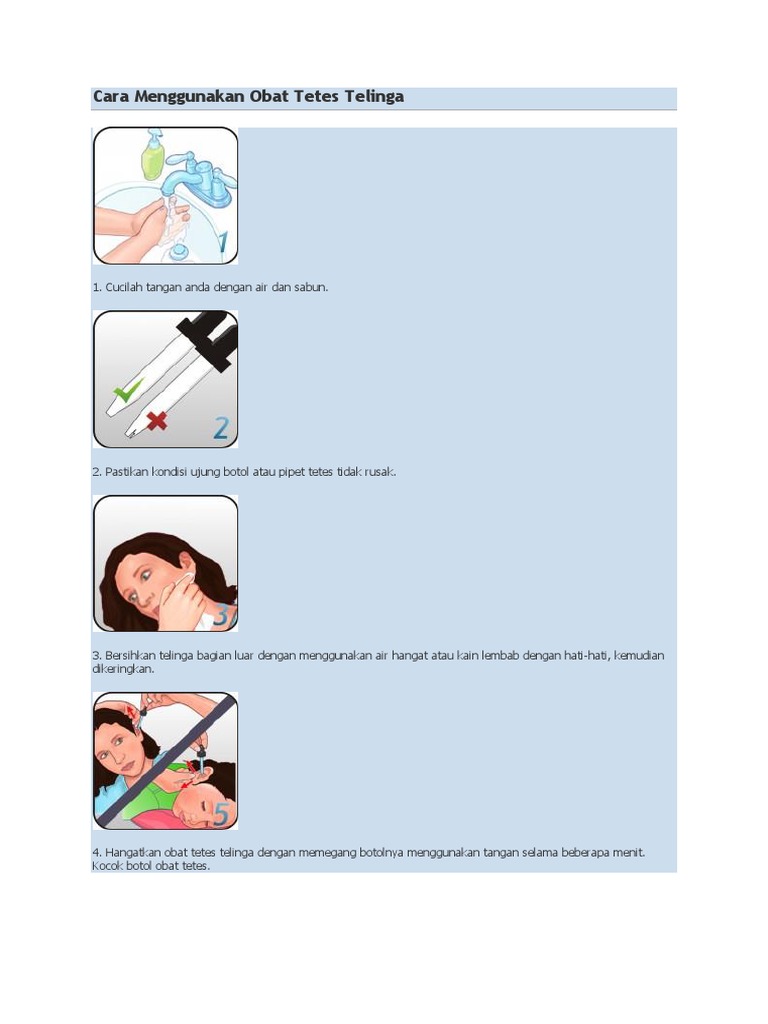 Cara Menggunakan Obat Tetes Telinga

1

1. Cucilah tangan anda dengan air dan sabun.

2

2. Pastikan kondisi ujung botol atau pipet tetes tidak rusak.

3

3. Bersihkan telinga bagian luar dengan menggunakan air hangat atau kain lembab dengan hati-hati, kemudian dikeringkan.

5

4. Hangatkan obat tetes telinga dengan memegang botolnya menggunakan tangan selama beberapa menit. Kocok botol obat tetes.