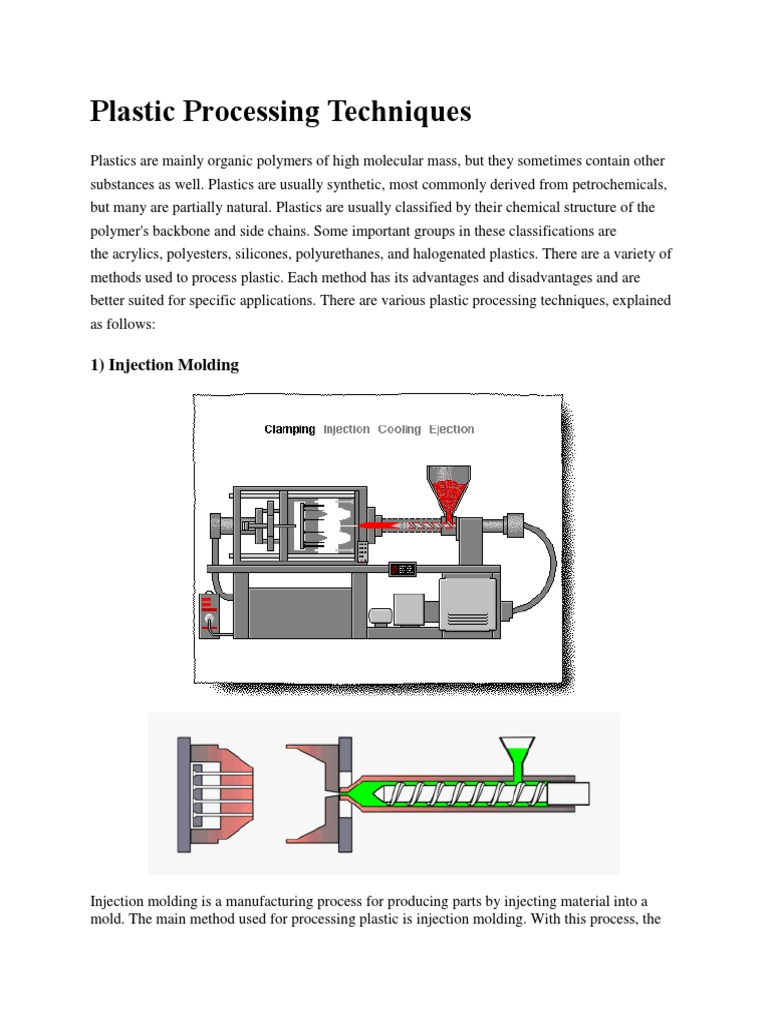 Plastic Processing Techniques

Plastics are mainly organic polymers of high molecular mass, but they sometimes contain other substances as well. Plastics are usually synthetic, most commonly derived from petrochemicals, but many are partially natural. Plastics are usually classified by their chemical structure of the polymer's backbone and side chains. Some important groups in these classifications are the acrylics, polyesters, silicones, polyurethanes, and halogenated plastics. There are a variety of methods used to process plastic. Each method has its advantages and disadvantages and are better suited for specific applications. There are various plastic processing techniques, explained as follows:

1) Injection Molding

Clamping Injection Cooling Ejection

Injection molding is a manufacturing process for producing parts by injecting material into a mold. The main method used for processing plastic is injection molding. With this process, the