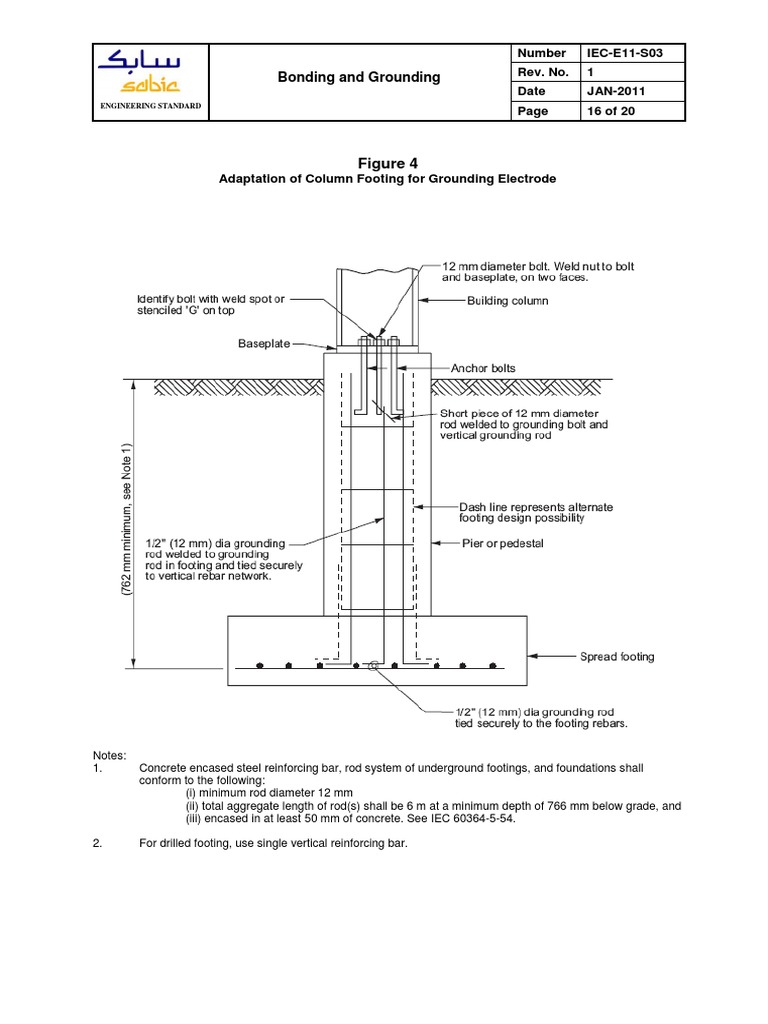 سابك
sabic
ENGINEERING STANDARD

Bonding and Grounding

| Number | IEC-E11-S03 |
|---|---|
| Rev. No. | 1 |
| Date | JAN-2011 |
| Page | 16 of 20 |

Figure 4
Adaptation of Column Footing for Grounding Electrode

12 mm diameter bolt. Weld nut to bolt and baseplate, on two faces.

Identify bolt with weld spot or stenciled 'G' on top

Building column

Baseplate

Anchor bolts

Short piece of 12 mm diameter rod welded to grounding bolt and vertical grounding rod

(762 mm minimum, see Note 1)

Dash line represents alternate footing design possibility

1/2" (12 mm) dia grounding rod welded to grounding rod in footing and tied securely to vertical rebar network.

Pier or pedestal

Spread footing

1/2" (12 mm) dia grounding rod tied securely to the footing rebars.

Notes:
1. Concrete encased steel reinforcing bar, rod system of underground footings, and foundations shall conform to the following:
(i) minimum rod diameter 12 mm
(ii) total aggregate length of rod(s) shall be 6 m at a minimum depth of 766 mm below grade, and
(iii) encased in at least 50 mm of concrete. See IEC 60364-5-54.

2. For drilled footing, use single vertical reinforcing bar.