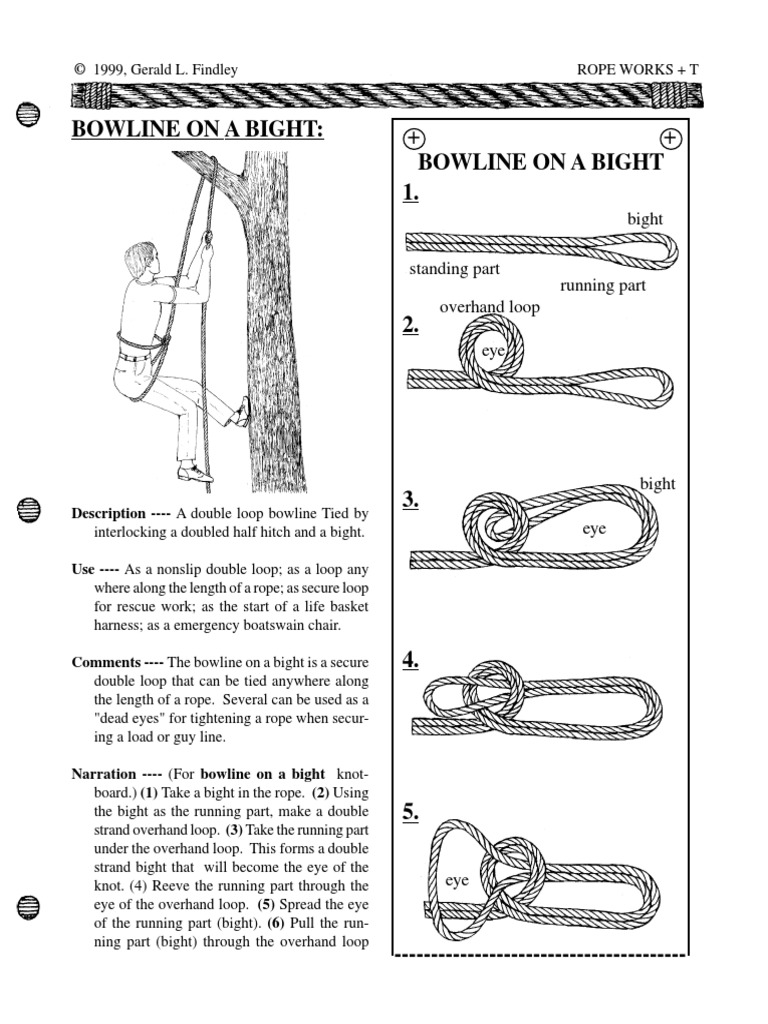 © 1999, Gerald L. Findley

ROPE WORKS + T

BOWLINE ON A BIGHT:

Description ---- A double loop bowline Tied by interlocking a doubled half hitch and a bight.

Use ---- As a nonslip double loop; as a loop any where along the length of a rope; as secure loop for rescue work; as the start of a life basket harness; as a emergency boatswain chair.

Comments ---- The bowline on a bight is a secure double loop that can be tied anywhere along the length of a rope. Several can be used as a "dead eyes" for tightening a rope when securing a load or guy line.

Narration ---- (For bowline on a bight knotboard.) (1) Take a bight in the rope. (2) Using the bight as the running part, make a double strand overhand loop. (3) Take the running part under the overhand loop. This forms a double strand bight that will become the eye of the knot. (4) Reeve the running part through the eye of the overhand loop. (5) Spread the eye of the running part (bight). (6) Pull the running part (bight) through the overhand loop

BOWLINE ON A BIGHT

1.

bight

standing part

running part

2.

overhand loop

eye

3.

bight

eye

4.

5.

eye