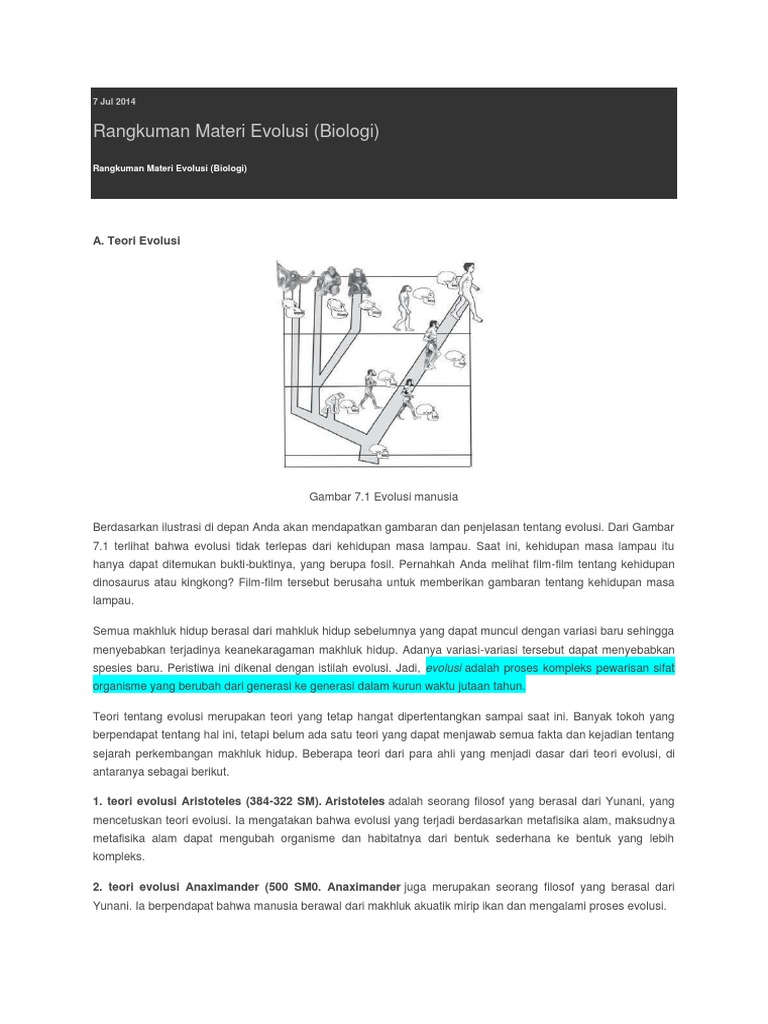 7 Jul 2014

Rangkuman Materi Evolusi (Biologi)

Rangkuman Materi Evolusi (Biologi)

A. Teori Evolusi

Gambar 7.1 Evolusi manusia

Berdasarkan ilustrasi di depan Anda akan mendapatkan gambaran dan penjelasan tentang evolusi. Dari Gambar 7.1 terlihat bahwa evolusi tidak terlepas dari kehidupan masa lampau. Saat ini, kehidupan masa lampau itu hanya dapat ditemukan bukti-buktinya, yang berupa fosil. Pernahkah Anda melihat film-film tentang kehidupan dinosaurus atau kingkong? Film-film tersebut berusaha untuk memberikan gambaran tentang kehidupan masa lampau.

Semua makhluk hidup berasal dari mahkluk hidup sebelumnya yang dapat muncul dengan variasi baru sehingga menyebabkan terjadinya keanekaragaman makhluk hidup. Adanya variasi-variasi tersebut dapat menyebabkan spesies baru. Peristiwa ini dikenal dengan istilah evolusi. Jadi, evolusi adalah proses kompleks pewarisan sifat organisme yang berubah dari generasi ke generasi dalam kurun waktu jutaan tahun.

Teori tentang evolusi merupakan teori yang tetap hangat dipertentangkan sampai saat ini. Banyak tokoh yang berpendapat tentang hal ini, tetapi belum ada satu teori yang dapat menjawab semua fakta dan kejadian tentang sejarah perkembangan makhluk hidup. Beberapa teori dari para ahli yang menjadi dasar dari teori evolusi, di antaranya sebagai berikut.

1. teori evolusi Aristoteles (384-322 SM). Aristoteles adalah seorang filosof yang berasal dari Yunani, yang mencetuskan teori evolusi. Ia mengatakan bahwa evolusi yang terjadi berdasarkan metafisika alam, maksudnya metafisika alam dapat mengubah organisme dan habitatnya dari bentuk sederhana ke bentuk yang lebih kompleks.

2. teori evolusi Anaximander (500 SM0. Anaximander juga merupakan seorang filosof yang berasal dari Yunani. Ia berpendapat bahwa manusia berawal dari makhluk akuatik mirip ikan dan mengalami proses evolusi.