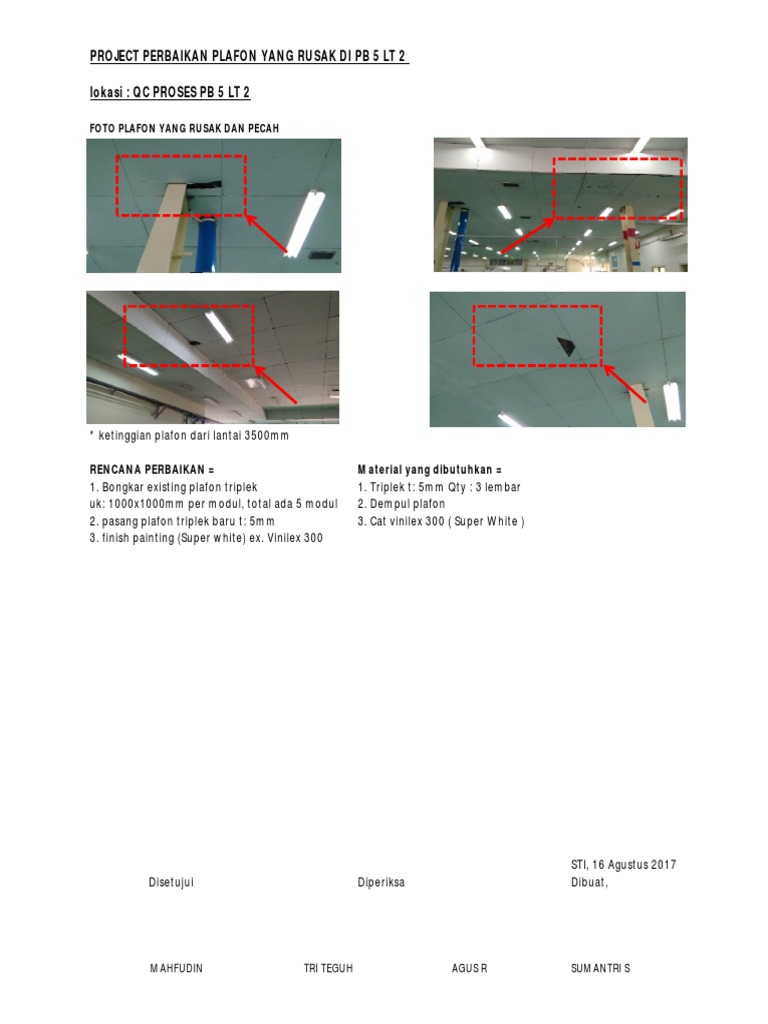 PROJECT PERBAIKAN PLAFON YANG RUSAK DI PB 5 LT 2

lokasi : QC PROSES PB 5 LT 2

FOTO PLAFON YANG RUSAK DAN PECAH

* ketinggian plafon dari lantai 3500mm

RENCANA PERBAIKAN =
1. Bongkar existing plafon triplek
uk: 1000x1000mm per modul, total ada 5 modul
2. pasang plafon triplek baru t: 5mm
3. finish painting (Super white) ex. Vinilex 300

Material yang dibutuhkan =
1. Triplek t: 5mm Qty : 3 lembar
2. Dempul plafon
3. Cat vinilex 300 ( Super White )

STI, 16 Agustus 2017

Disetujui

Diperiksa

Dibuat,

MAHFUDIN

TRI TEGUH

AGUS R

SUMANTRI S