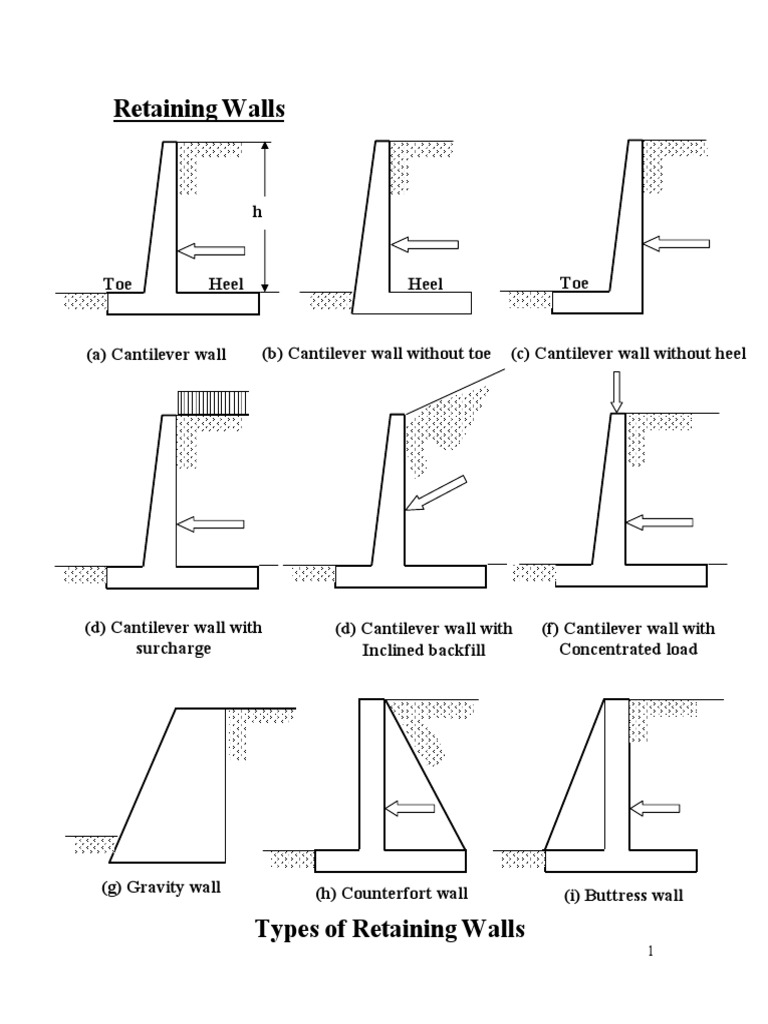 Retaining Walls

h

Toe

Heel

Heel

Toe

(a) Cantilever wall

(b) Cantilever wall without toe

(c) Cantilever wall without heel

(d) Cantilever wall with surcharge

(d) Cantilever wall with Inclined backfill

(f) Cantilever wall with Concentrated load

(g) Gravity wall

(h) Counterfort wall

(i) Buttress wall

Types of Retaining Walls

1