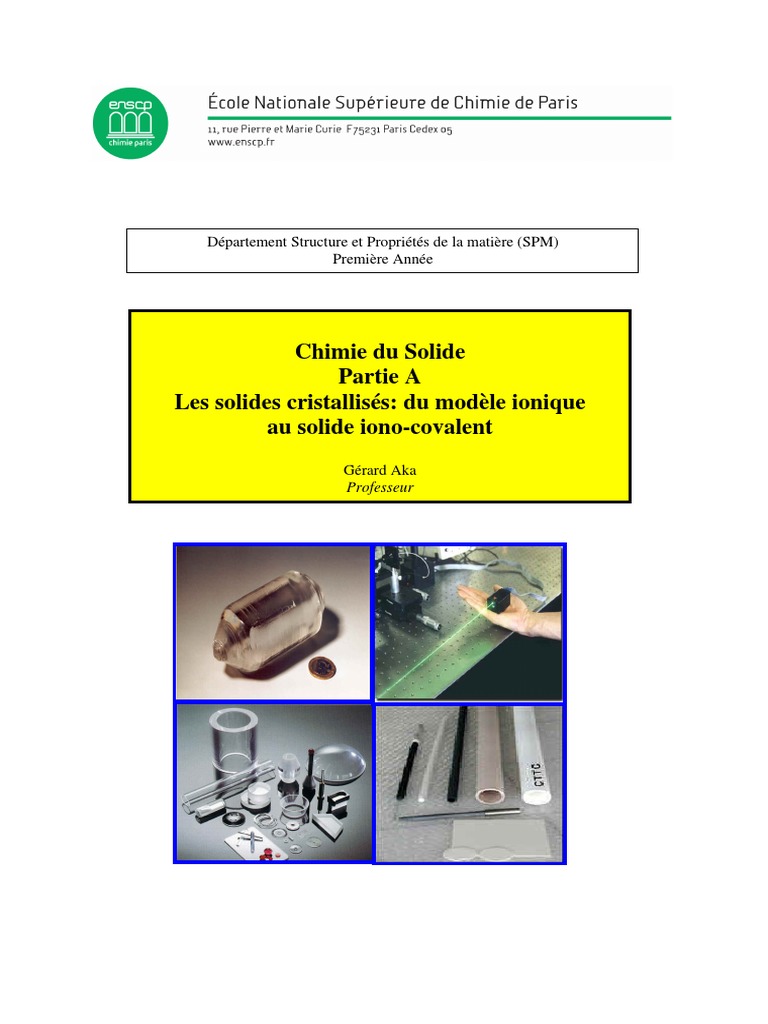 enscp
chimie paris

École Nationale Supérieure de Chimie de Paris
11, rue Pierre et Marie Curie F75231 Paris Cedex 05
www.enscp.fr

Département Structure et Propriétés de la matière (SPM)
Première Année

Chimie du Solide
Partie A
Les solides cristallisés: du modèle ionique au solide iono-covalent

Gérard Aka
Professeur

CTTC