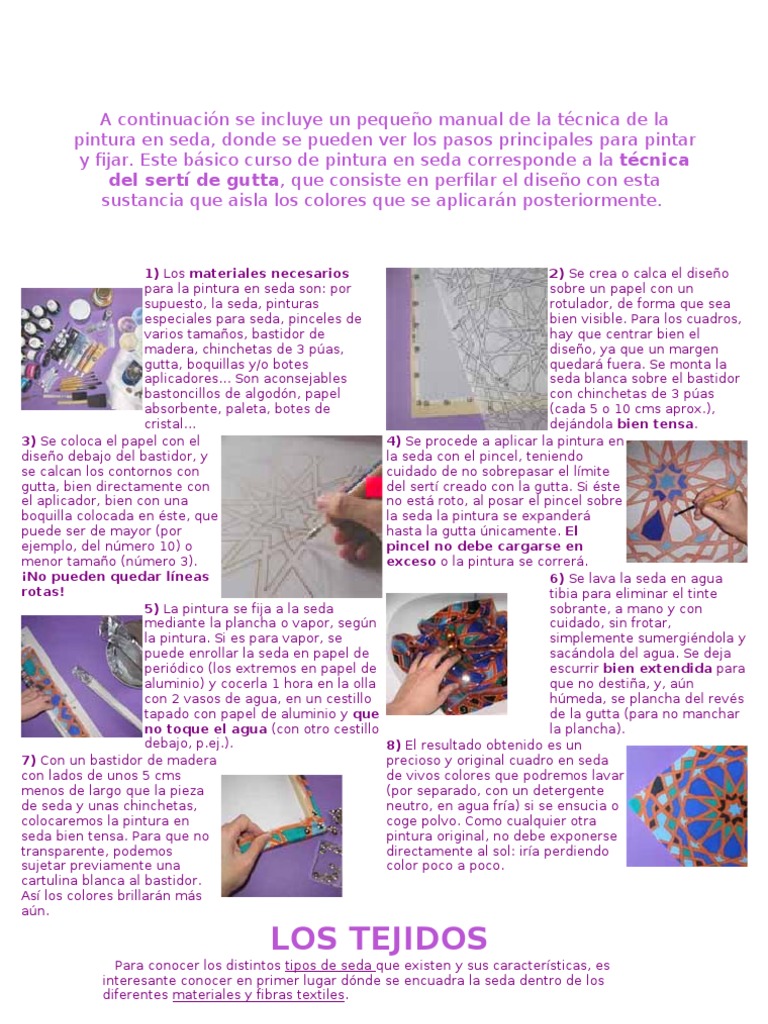 A continuación se incluye un pequeño manual de la técnica de la pintura en seda, donde se pueden ver los pasos principales para pintar y fijar. Este básico curso de pintura en seda corresponde a la técnica del sertí de gutta, que consiste en perfilar el diseño con esta sustancia que aisla los colores que se aplicarán posteriormente.

1) Los materiales necesarios para la pintura en seda son: por supuesto, la seda, pinturas especiales para seda, pinceles de varios tamaños, bastidor de madera, chinchetas de 3 púas, gutta, boquillas y/o botes aplicadores... Son aconsejables bastoncillos de algodón, papel absorbente, paleta, botes de cristal...

2) Se crea o calca el diseño sobre un papel con un rotulador, de forma que sea bien visible. Para los cuadros, hay que centrar bien el diseño, ya que un margen quedará fuera. Se monta la seda blanca sobre el bastidor con chinchetas de 3 púas (cada 5 o 10 cms aprox.), dejándola bien tensa.

3) Se coloca el papel con el diseño debajo del bastidor, y se calcan los contornos con gutta, bien directamente con el aplicador, bien con una boquilla colocada en éste, que puede ser de mayor (por ejemplo, del número 10) o menor tamaño (número 3). ¡No pueden quedar líneas rotas!

4) Se procede a aplicar la pintura en la seda con el pincel, teniendo cuidado de no sobrepasar el límite del sertí creado con la gutta. Si éste no está roto, al posar el pincel sobre la seda la pintura se expanderá hasta la gutta únicamente. El pincel no debe cargarse en exceso o la pintura se correrá.

5) La pintura se fija a la seda mediante la plancha o vapor, según la pintura. Si es para vapor, se puede enrollar la seda en papel de periódico (los extremos en papel de aluminio) y cocerla 1 hora en la olla con 2 vasos de agua, en un cestillo tapado con papel de aluminio y que no toque el agua (con otro cestillo debajo, p.ej.).

6) Se lava la seda en agua tibia para eliminar el tinte sobrante, a mano y con cuidado, sin frotar, simplemente sumergiéndola y sacándola del agua. Se deja escurrir bien extendida para que no destiña, y, aún húmeda, se plancha del revés de la gutta (para no manchar la plancha).

7) Con un bastidor de madera con lados de unos 5 cms menos de largo que la pieza de seda y unas chinchetas, colocaremos la pintura en seda bien tensa. Para que no transparente, podemos sujetar previamente una cartulina blanca al bastidor. Así los colores brillarán más aún.

8) El resultado obtenido es un precioso y original cuadro en seda de vivos colores que podremos lavar (por separado, con un detergente neutro, en agua fría) si se ensucia o coge polvo. Como cualquier otra pintura original, no debe exponerse directamente al sol: iría perdiendo color poco a poco.

LOS TEJIDOS

Para conocer los distintos tipos de seda que existen y sus características, es interesante conocer en primer lugar dónde se encuadra la seda dentro de los diferentes materiales y fibras textiles.