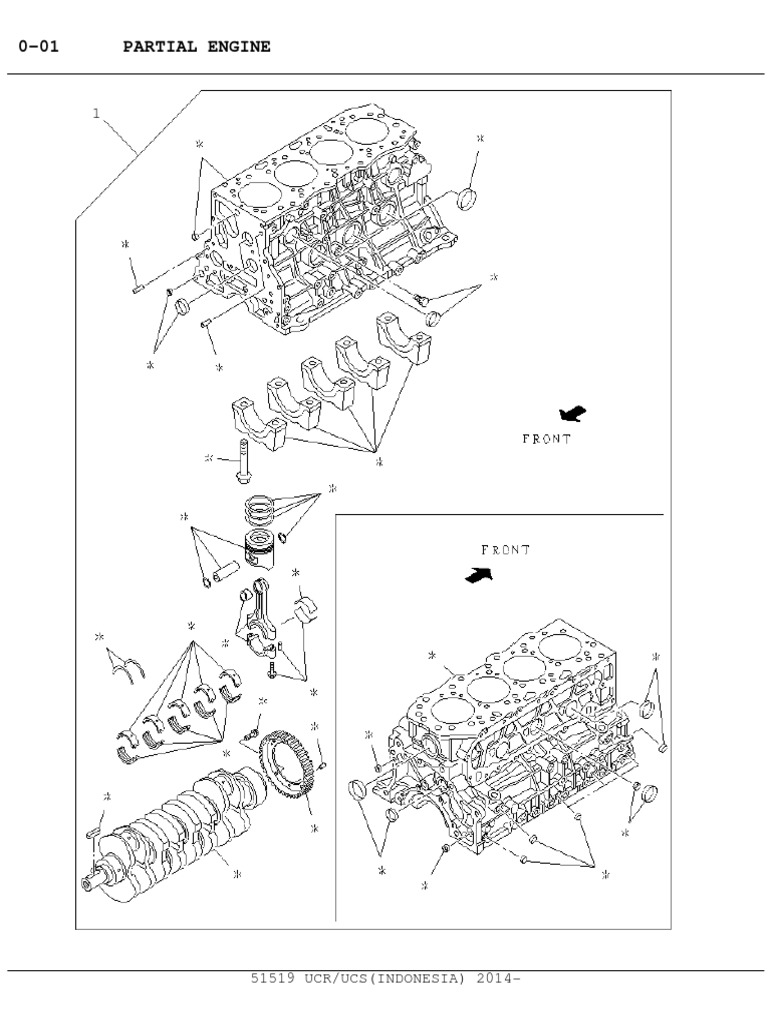 0-01 PARTIAL ENGINE

1

FRONT

FRONT

51519 UCR/UCS(INDONESIA) 2014-