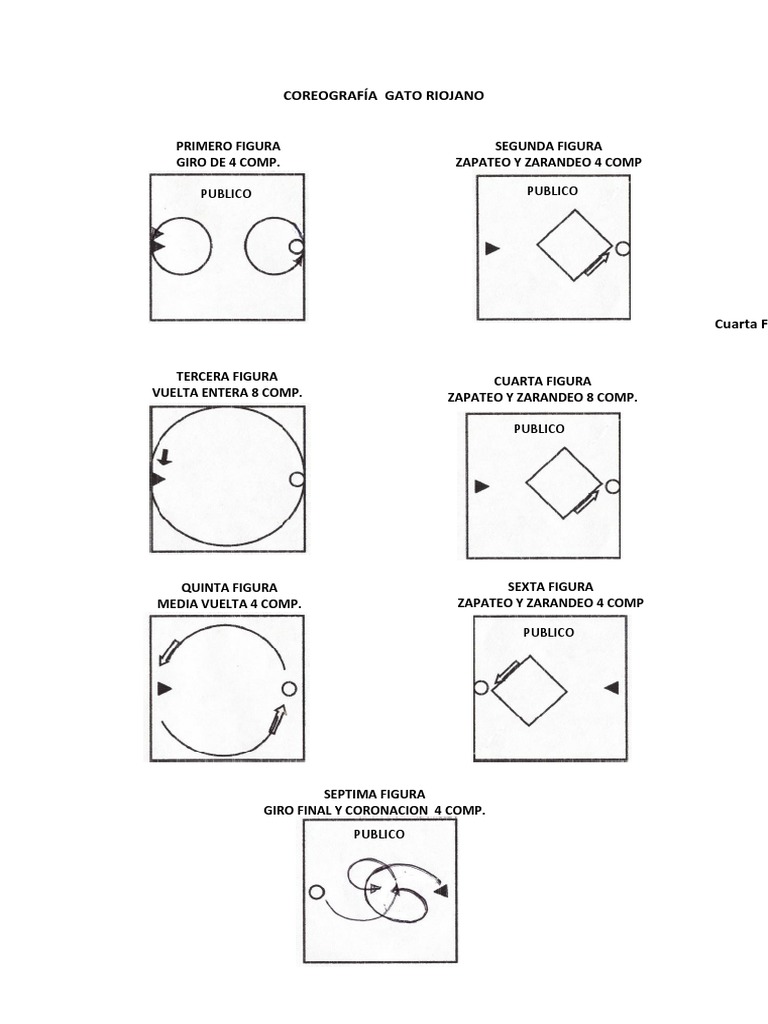 COREOGRAFÍA GATO RIOJANO

PRIMERO FIGURA
GIRO DE 4 COMP.

PUBLICO

SEGUNDA FIGURA
ZAPATEO Y ZARANDEO 4 COMP

PUBLICO

Cuarta F

TERCERA FIGURA
VUELTA ENTERA 8 COMP.

CUARTA FIGURA
ZAPATEO Y ZARANDEO 8 COMP.

PUBLICO

QUINTA FIGURA
MEDIA VUELTA 4 COMP.

SEXTA FIGURA
ZAPATEO Y ZARANDEO 4 COMP

PUBLICO

SEPTIMA FIGURA
GIRO FINAL Y CORONACION 4 COMP.

PUBLICO