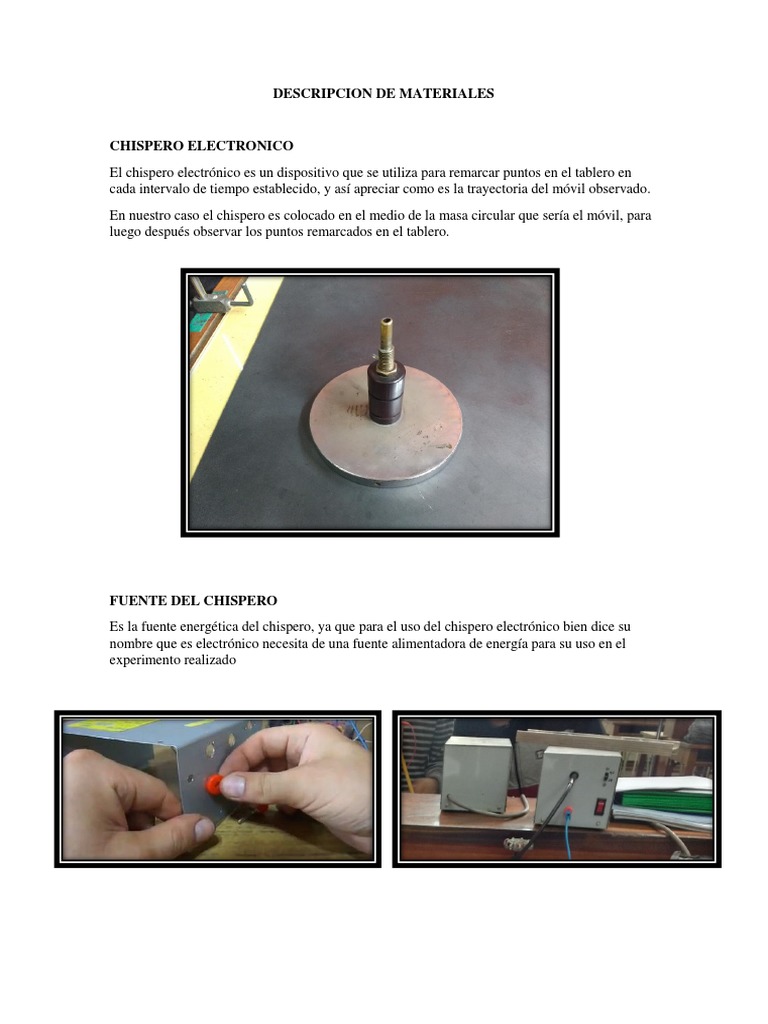 DESCRIPCION DE MATERIALES

CHISPERO ELECTRONICO

El chispero electrónico es un dispositivo que se utiliza para remarcar puntos en el tablero en cada intervalo de tiempo establecido, y así apreciar como es la trayectoria del móvil observado.

En nuestro caso el chispero es colocado en el medio de la masa circular que sería el móvil, para luego después observar los puntos remarcados en el tablero.

FUENTE DEL CHISPERO

Es la fuente energética del chispero, ya que para el uso del chispero electrónico bien dice su nombre que es electrónico necesita de una fuente alimentadora de energía para su uso en el experimento realizado