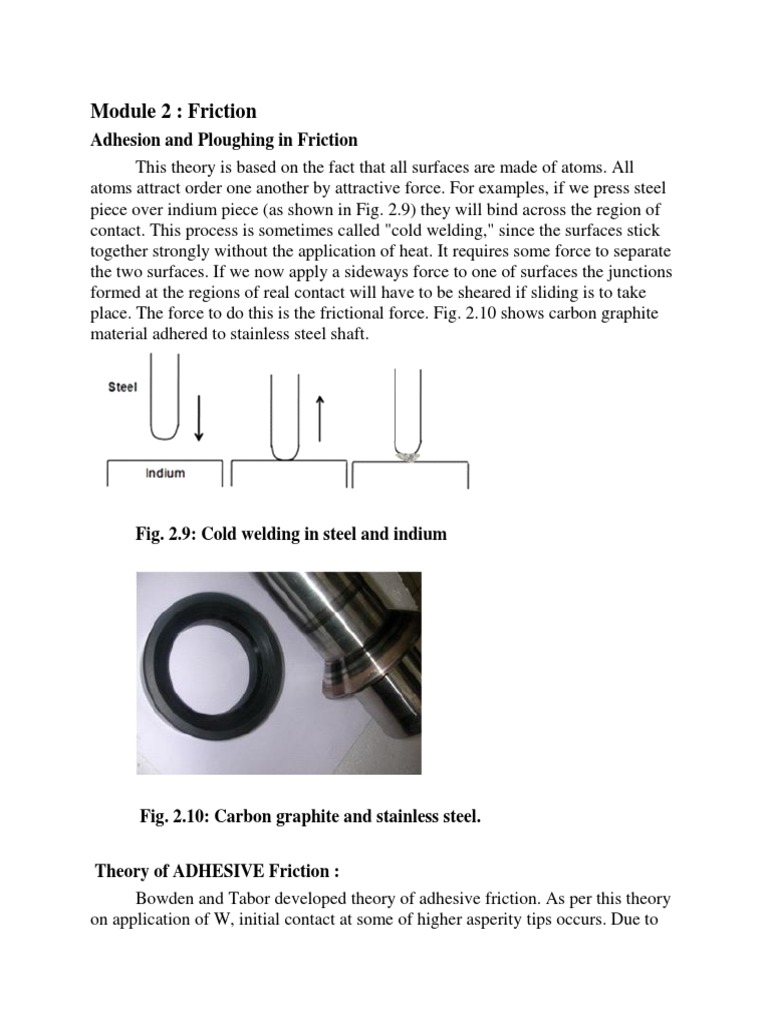 Module 2 : Friction

Adhesion and Ploughing in Friction

This theory is based on the fact that all surfaces are made of atoms. All atoms attract order one another by attractive force. For examples, if we press steel piece over indium piece (as shown in Fig. 2.9) they will bind across the region of contact. This process is sometimes called "cold welding," since the surfaces stick together strongly without the application of heat. It requires some force to separate the two surfaces. If we now apply a sideways force to one of surfaces the junctions formed at the regions of real contact will have to be sheared if sliding is to take place. The force to do this is the frictional force. Fig. 2.10 shows carbon graphite material adhered to stainless steel shaft.

Steel

Indium

Fig. 2.9: Cold welding in steel and indium

Fig. 2.10: Carbon graphite and stainless steel.

Theory of ADHESIVE Friction :

Bowden and Tabor developed theory of adhesive friction. As per this theory on application of W, initial contact at some of higher asperity tips occurs. Due to