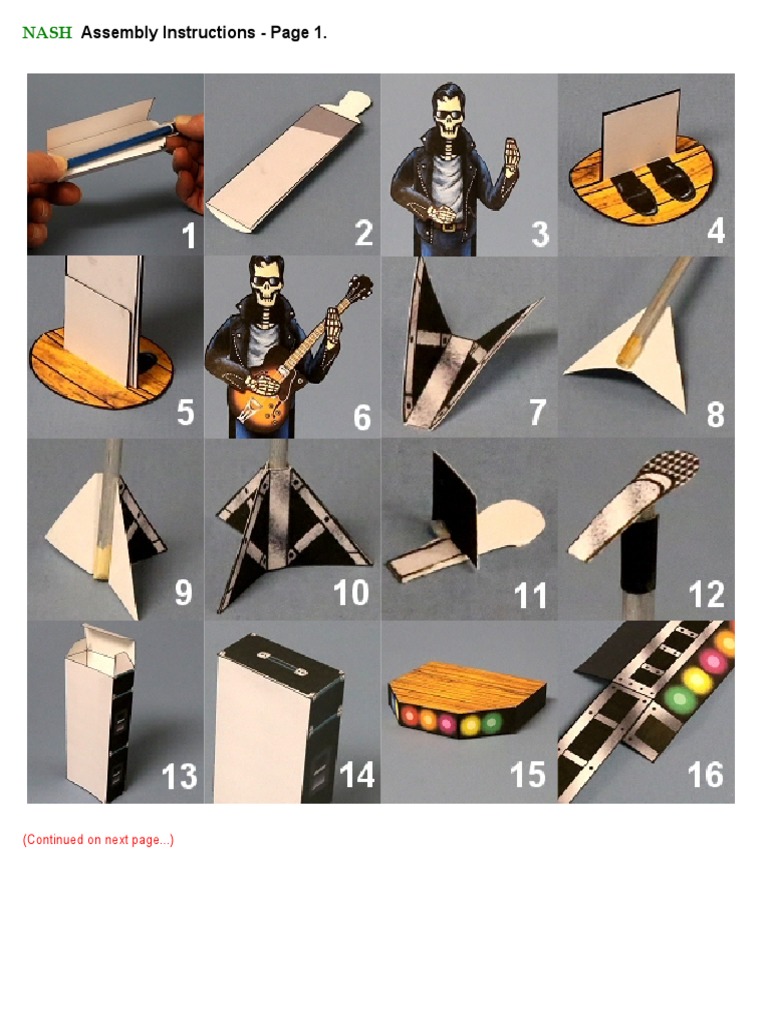 NASH Assembly Instructions - Page 1.

1 2 3 4

5 6 7 8

9 10 11 12

13 14 15 16

(Continued on next page...)