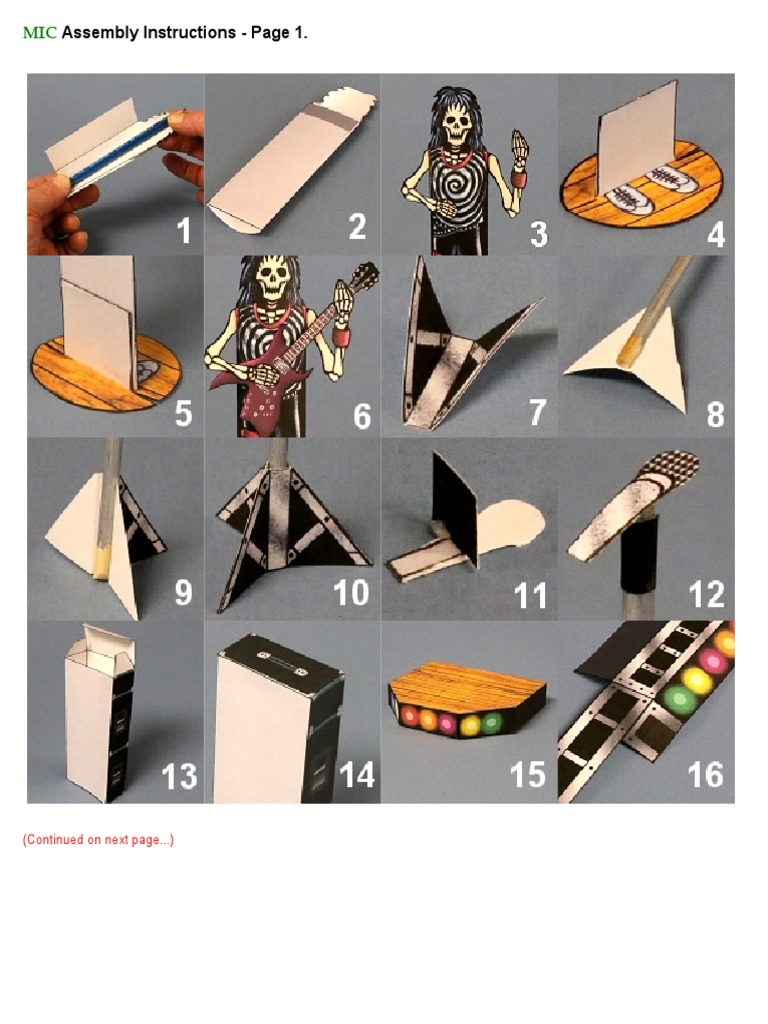 MIC Assembly Instructions - Page 1.

1
2
3
4
5
6
7
8
9
10
11
12
13
14
15
16

(Continued on next page...)