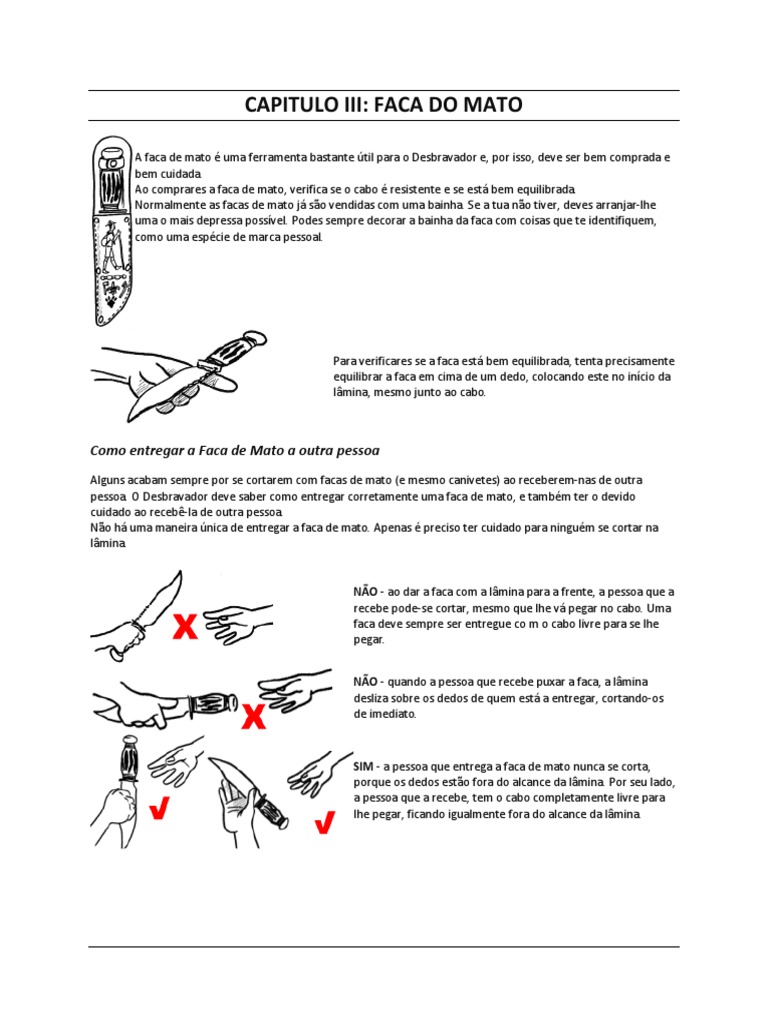 CAPITULO III: FACA DO MATO

A faca de mato é uma ferramenta bastante útil para o Desbravador e, por isso, deve ser bem comprada e bem cuidada.
Ao comprares a faca de mato, verifica se o cabo é resistente e se está bem equilibrada.
Normalmente as facas de mato já são vendidas com uma bainha. Se a tua não tiver, deves arranjar-lhe uma o mais depressa possível. Podes sempre decorar a bainha da faca com coisas que te identifiquem, como uma espécie de marca pessoal.

Para verificares se a faca está bem equilibrada, tenta precisamente equilibrar a faca em cima de um dedo, colocando este no início da lâmina, mesmo junto ao cabo.

Como entregar a Faca de Mato a outra pessoa

Alguns acabam sempre por se cortarem com facas de mato (e mesmo canivetes) ao receberem-nas de outra pessoa. O Desbravador deve saber como entregar corretamente uma faca de mato, e também ter o devido cuidado ao recebê-la de outra pessoa.
Não há uma maneira única de entregar a faca de mato. Apenas é preciso ter cuidado para ninguém se cortar na lâmina.

NÃO - ao dar a faca com a lâmina para a frente, a pessoa que a recebe pode-se cortar, mesmo que lhe vá pegar no cabo. Uma faca deve sempre ser entregue co m o cabo livre para se lhe pegar.

NÃO - quando a pessoa que recebe puxar a faca, a lâmina desliza sobre os dedos de quem está a entregar, cortando-os de imediato.

SIM - a pessoa que entrega a faca de mato nunca se corta, porque os dedos estão fora do alcance da lâmina. Por seu lado, a pessoa que a recebe, tem o cabo completamente livre para lhe pegar, ficando igualmente fora do alcance da lâmina.