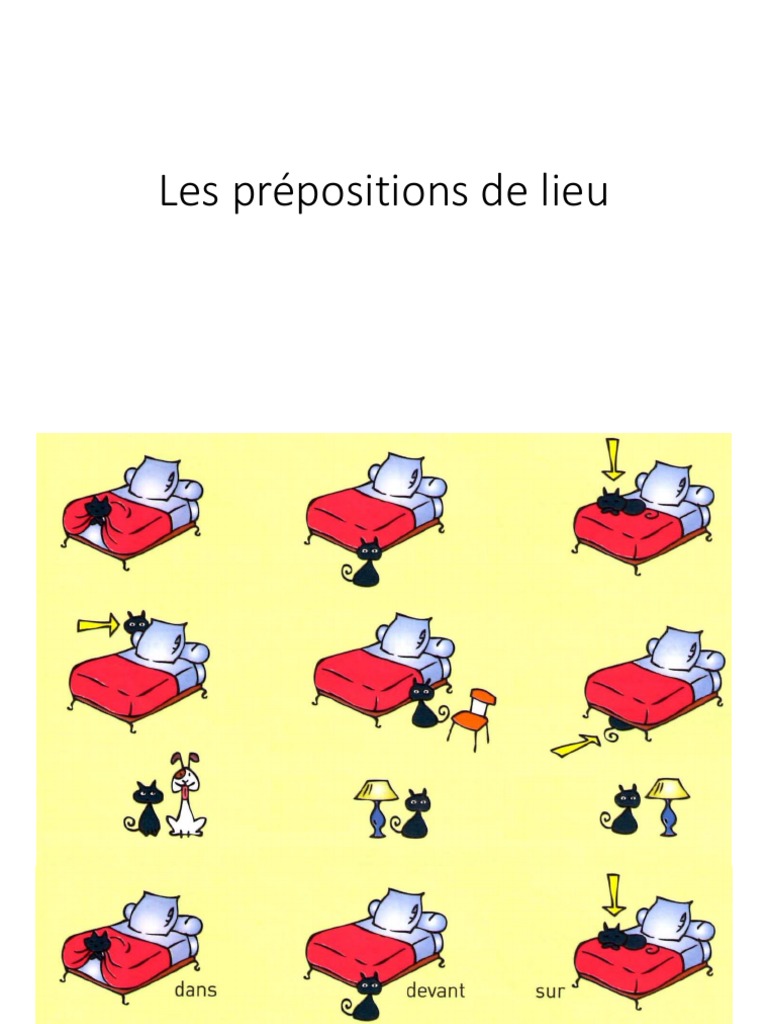 Les prépositions de lieu

dans

devant

sur