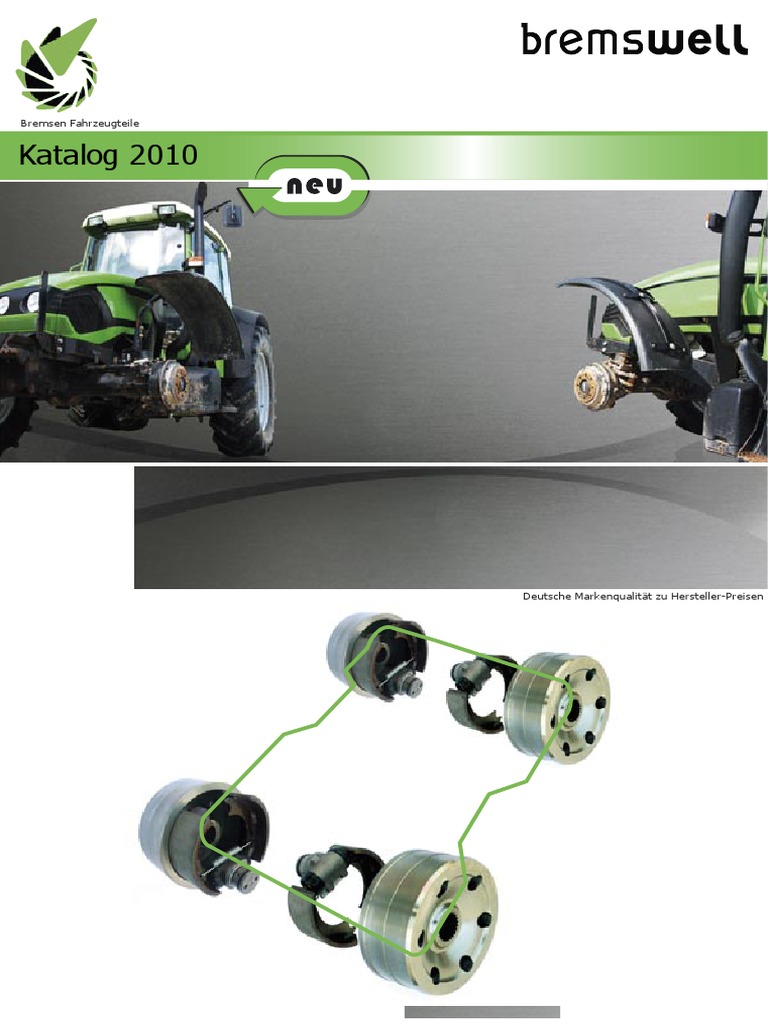 Bremsen Fahrzeugteile

bremswell

Katalog 2010

neu

Deutsche Markenqualität zu Hersteller-Preisen