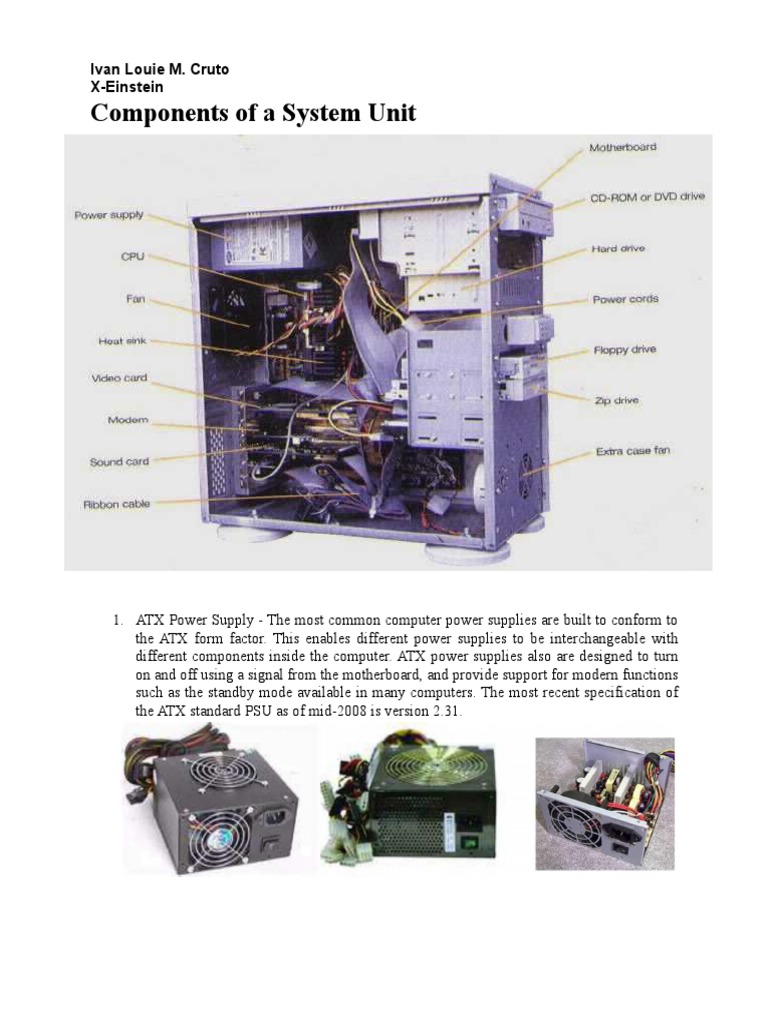 Ivan Louie M. Cruto
X-Einstein

Components of a System Unit

Power supply
CPU
Fan
Heat sink
Video card
Modem
Sound card
Ribbon cable
Motherboard
CD-ROM or DVD drive
Hard drive
Power cords
Floppy drive
Zip drive
Extra case fan

1. ATX Power Supply - The most common computer power supplies are built to conform to the ATX form factor. This enables different power supplies to be interchangeable with different components inside the computer. ATX power supplies also are designed to turn on and off using a signal from the motherboard, and provide support for modern functions such as the standby mode available in many computers. The most recent specification of the ATX standard PSU as of mid-2008 is version 2.31.