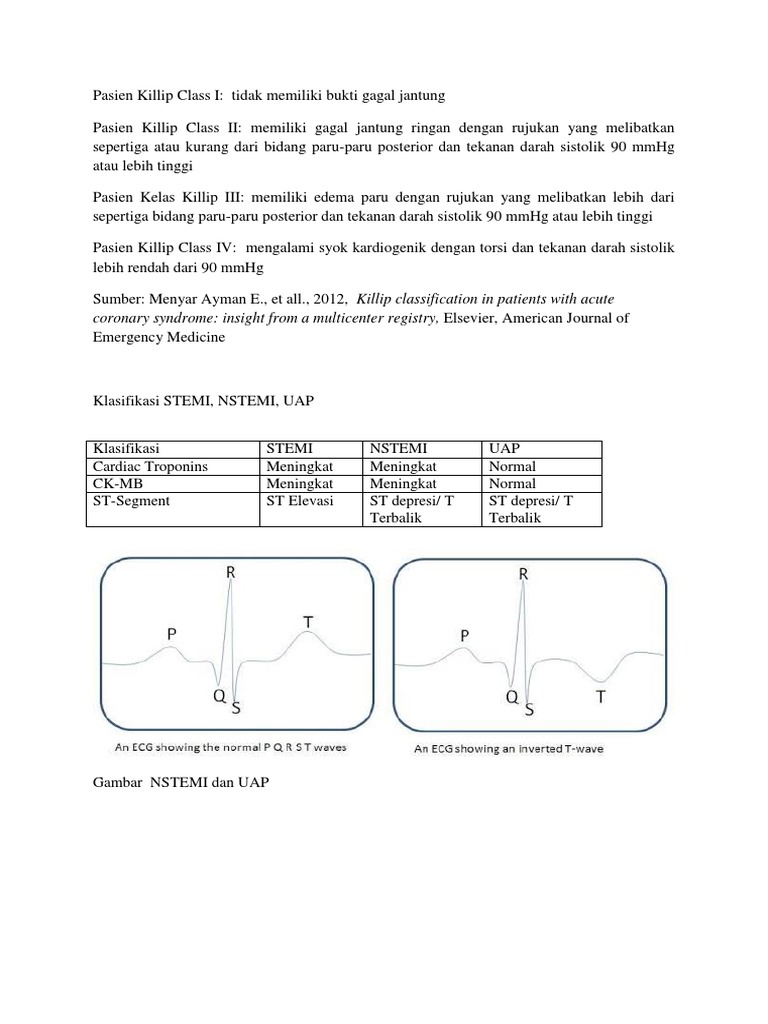 Pasien Killip Class I: tidak memiliki bukti gagal jantung

Pasien Killip Class II: memiliki gagal jantung ringan dengan rujukan yang melibatkan sepertiga atau kurang dari bidang paru-paru posterior dan tekanan darah sistolik 90 mmHg atau lebih tinggi

Pasien Kelas Killip III: memiliki edema paru dengan rujukan yang melibatkan lebih dari sepertiga bidang paru-paru posterior dan tekanan darah sistolik 90 mmHg atau lebih tinggi

Pasien Killip Class IV: mengalami syok kardiogenik dengan torsi dan tekanan darah sistolik lebih rendah dari 90 mmHg

Sumber: Menyar Ayman E., et all., 2012, Killip classification in patients with acute coronary syndrome: insight from a multicenter registry, Elsevier, American Journal of Emergency Medicine

Klasifikasi STEMI, NSTEMI, UAP

| Klasifikasi | STEMI | NSTEMI | UAP |
|---|---|---|---|
| Cardiac Troponins | Meningkat | Meningkat | Normal |
| CK-MB | Meningkat | Meningkat | Normal |
| ST-Segment | ST Elevasi | ST depresi/ T Terbalik | ST depresi/ T Terbalik |

R
P
T
Q
S
An ECG showing the normal P Q R S T waves

R
P
Q
S
T
An ECG showing an inverted T-wave

Gambar NSTEMI dan UAP