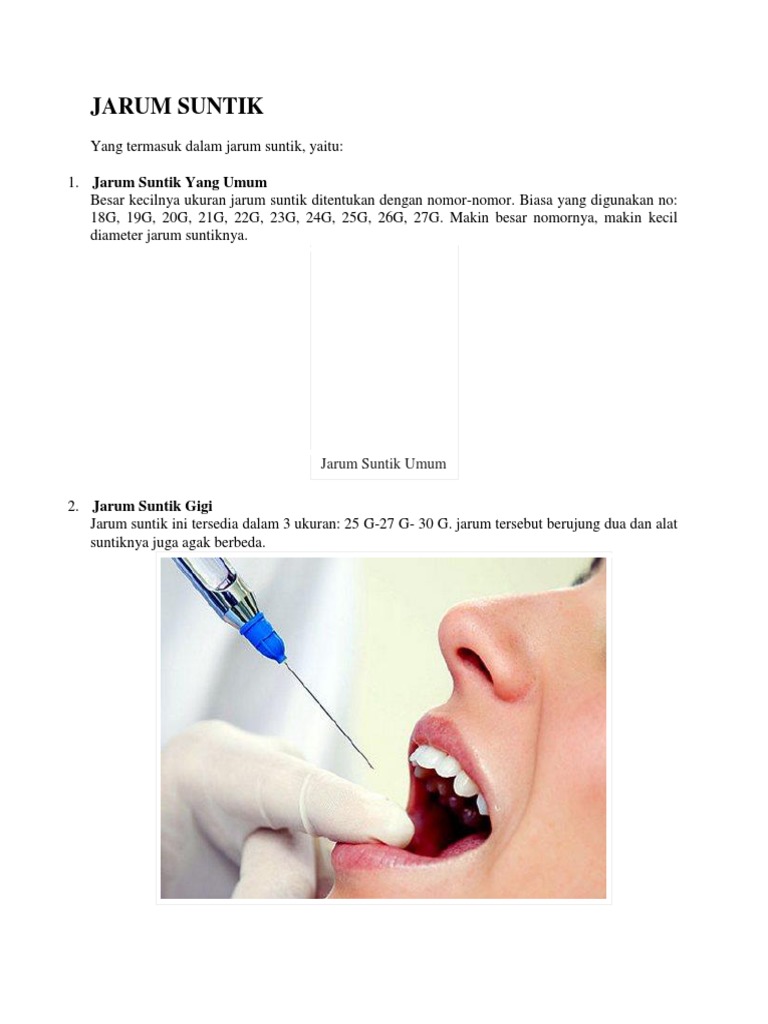 JARUM SUNTIK

Yang termasuk dalam jarum suntik, yaitu:

1. **Jarum Suntik Yang Umum**
Besar kecilnya ukuran jarum suntik ditentukan dengan nomor-nomor. Biasa yang digunakan no: 18G, 19G, 20G, 21G, 22G, 23G, 24G, 25G, 26G, 27G. Makin besar nomornya, makin kecil diameter jarum suntiknya.

Jarum Suntik Umum

2. **Jarum Suntik Gigi**
Jarum suntik ini tersedia dalam 3 ukuran: 25 G-27 G- 30 G. jarum tersebut berujung dua dan alat suntiknya juga agak berbeda.