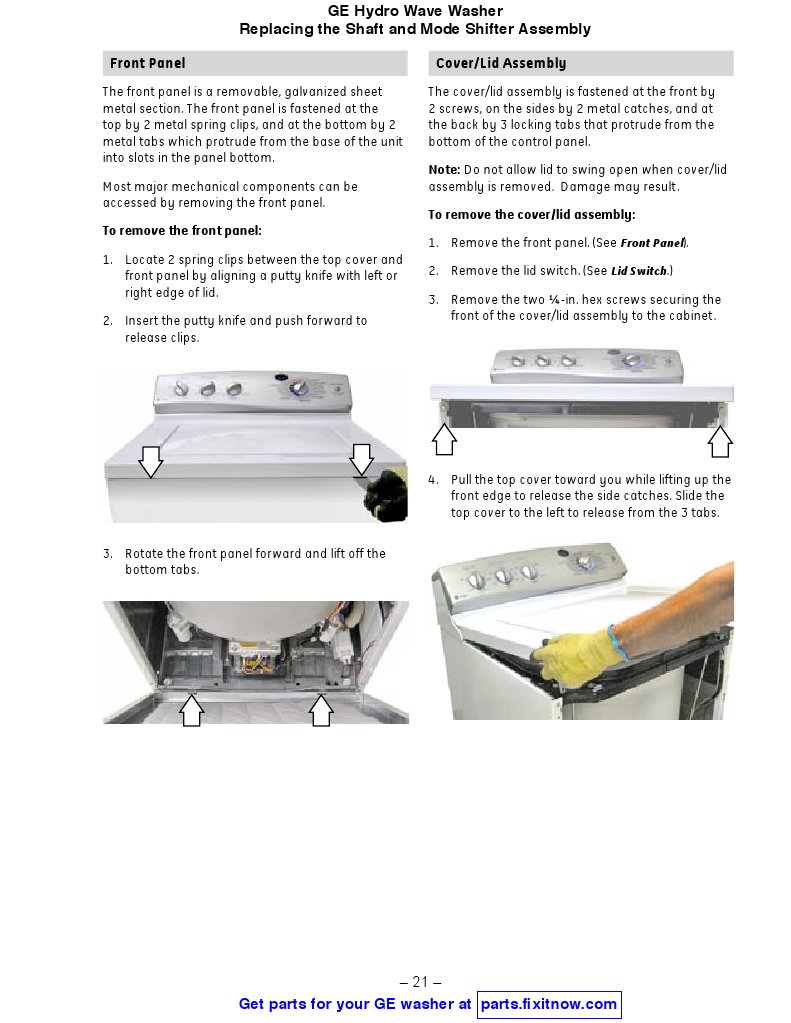 GE Hydro Wave Washer
Replacing the Shaft and Mode Shifter Assembly

Front Panel

The front panel is a removable, galvanized sheet metal section. The front panel is fastened at the top by 2 metal spring clips, and at the bottom by 2 metal tabs which protrude from the base of the unit into slots in the panel bottom.

Most major mechanical components can be accessed by removing the front panel.

To remove the front panel:

1. Locate 2 spring clips between the top cover and front panel by aligning a putty knife with left or right edge of lid.

2. Insert the putty knife and push forward to release clips.

3. Rotate the front panel forward and lift off the bottom tabs.

Cover/Lid Assembly

The cover/lid assembly is fastened at the front by 2 screws, on the sides by 2 metal catches, and at the back by 3 locking tabs that protrude from the bottom of the control panel.

Note: Do not allow lid to swing open when cover/lid assembly is removed. Damage may result.

To remove the cover/lid assembly:

1. Remove the front panel. (See Front Panel).

2. Remove the lid switch. (See Lid Switch.)

3. Remove the two ¼-in. hex screws securing the front of the cover/lid assembly to the cabinet.

4. Pull the top cover toward you while lifting up the front edge to release the side catches. Slide the top cover to the left to release from the 3 tabs.

– 21 –

Get parts for your GE washer at parts.fixitnow.com