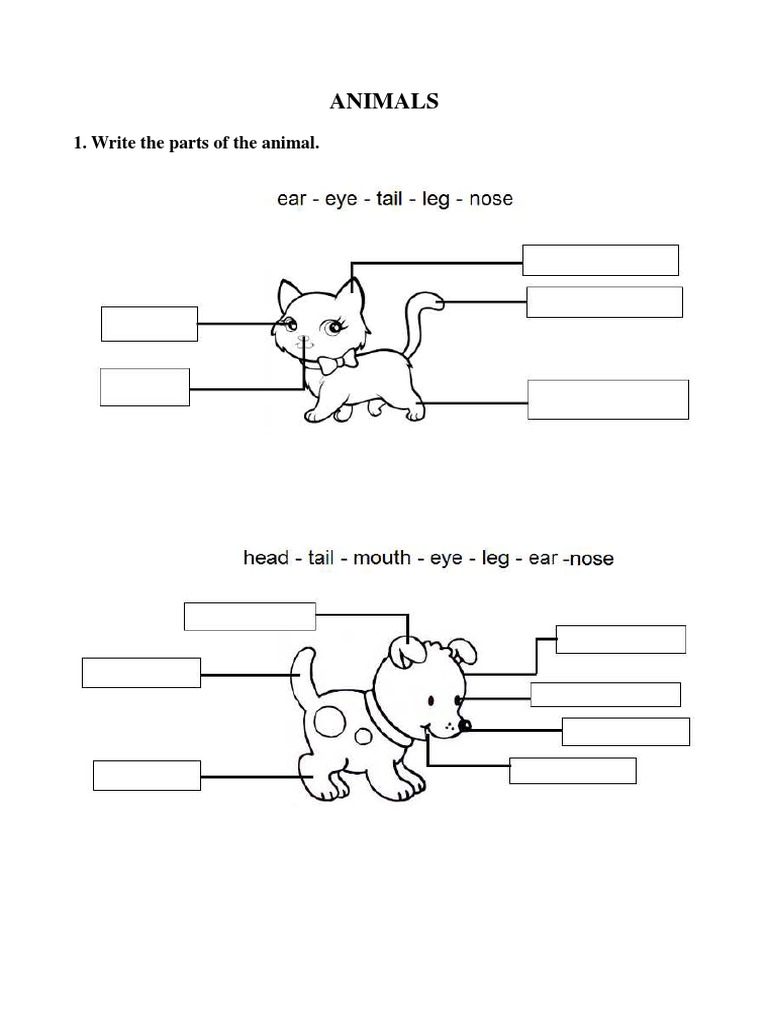 ANIMALS

1. Write the parts of the animal.

ear - eye - tail - leg - nose

head - tail - mouth - eye - leg - ear -nose