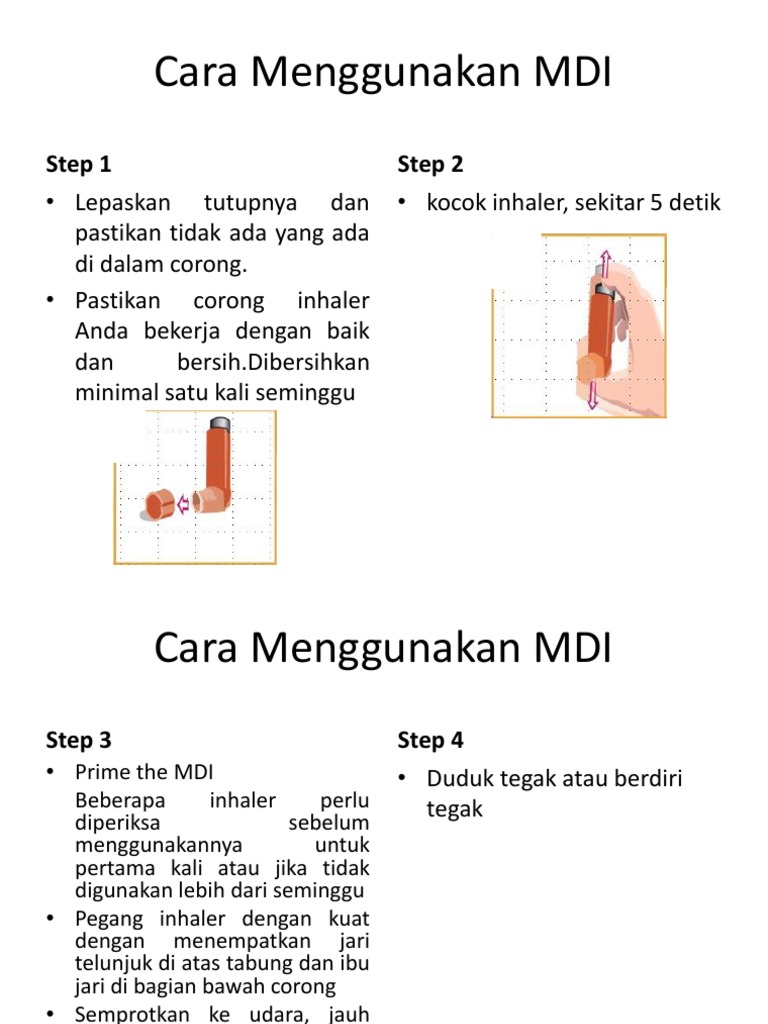 Cara Menggunakan MDI

Step 1

• Lepaskan tutupnya dan pastikan tidak ada yang ada di dalam corong.

• Pastikan corong inhaler Anda bekerja dengan baik dan bersih.Dibersihkan minimal satu kali seminggu

Step 2

• kocok inhaler, sekitar 5 detik

Cara Menggunakan MDI

Step 3

• Prime the MDI

Beberapa inhaler perlu diperiksa sebelum menggunakannya untuk pertama kali atau jika tidak digunakan lebih dari seminggu

• Pegang inhaler dengan kuat dengan menempatkan jari telunjuk di atas tabung dan ibu jari di bagian bawah corong

• Semprotkan ke udara, jauh

Step 4

• Duduk tegak atau berdiri tegak