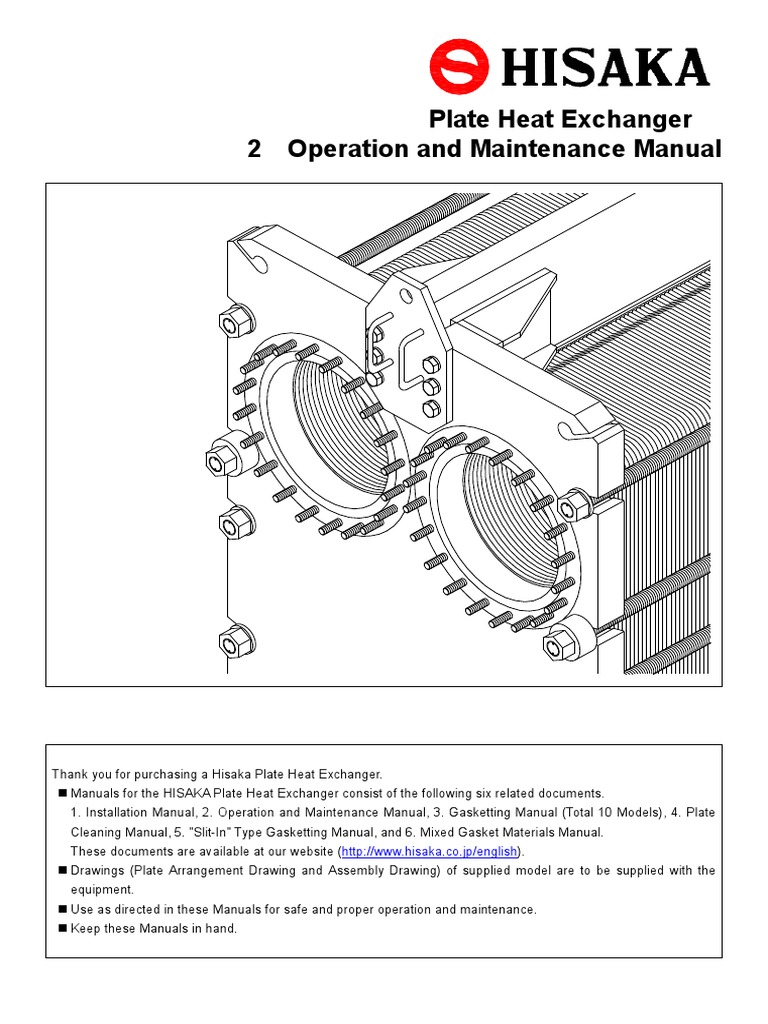 HISAKA

Plate Heat Exchanger
2 Operation and Maintenance Manual

Thank you for purchasing a Hisaka Plate Heat Exchanger.

■ Manuals for the HISAKA Plate Heat Exchanger consist of the following six related documents.
1. Installation Manual, 2. Operation and Maintenance Manual, 3. Gasketting Manual (Total 10 Models), 4. Plate Cleaning Manual, 5. "Slit-In" Type Gasketting Manual, and 6. Mixed Gasket Materials Manual.
These documents are available at our website (http://www.hisaka.co.jp/english).

■ Drawings (Plate Arrangement Drawing and Assembly Drawing) of supplied model are to be supplied with the equipment.

■ Use as directed in these Manuals for safe and proper operation and maintenance.

■ Keep these Manuals in hand.