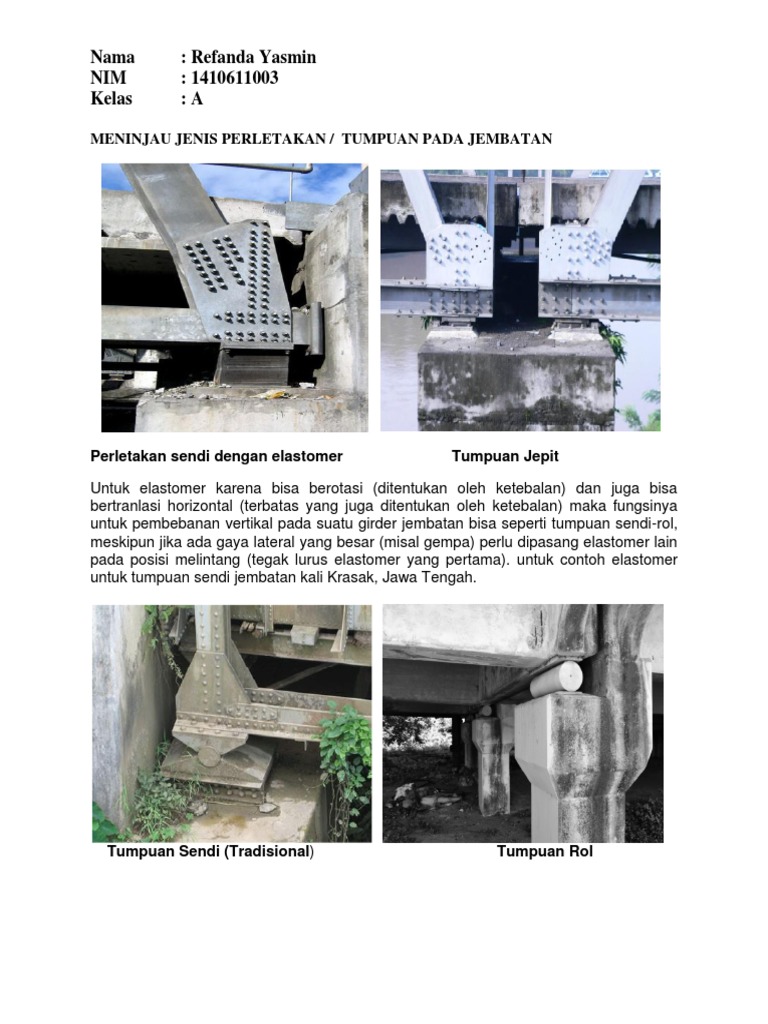 Nama : Refanda Yasmin
NIM : 1410611003
Kelas : A

MENINJAU JENIS PERLETAKAN / TUMPUAN PADA JEMBATAN

Perletakan sendi dengan elastomer

Tumpuan Jepit

Untuk elastomer karena bisa berotasi (ditentukan oleh ketebalan) dan juga bisa bertranlasi horizontal (terbatas yang juga ditentukan oleh ketebalan) maka fungsinya untuk pembebanan vertikal pada suatu girder jembatan bisa seperti tumpuan sendi-rol, meskipun jika ada gaya lateral yang besar (misal gempa) perlu dipasang elastomer lain pada posisi melintang (tegak lurus elastomer yang pertama). untuk contoh elastomer untuk tumpuan sendi jembatan kali Krasak, Jawa Tengah.

Tumpuan Sendi (Tradisional)

Tumpuan Rol