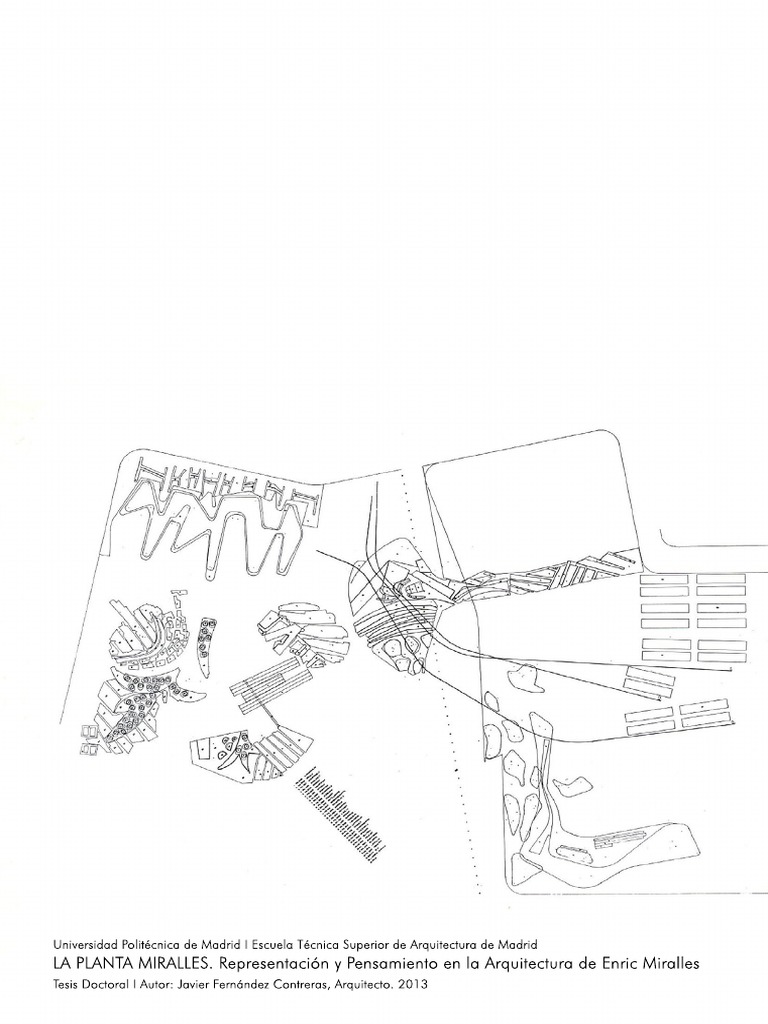 Universidad Politécnica de Madrid | Escuela Técnica Superior de Arquitectura de Madrid
LA PLANTA MIRALLES. Representación y Pensamiento en la Arquitectura de Enric Miralles
Tesis Doctoral | Autor: Javier Fernández Contreras, Arquitecto. 2013