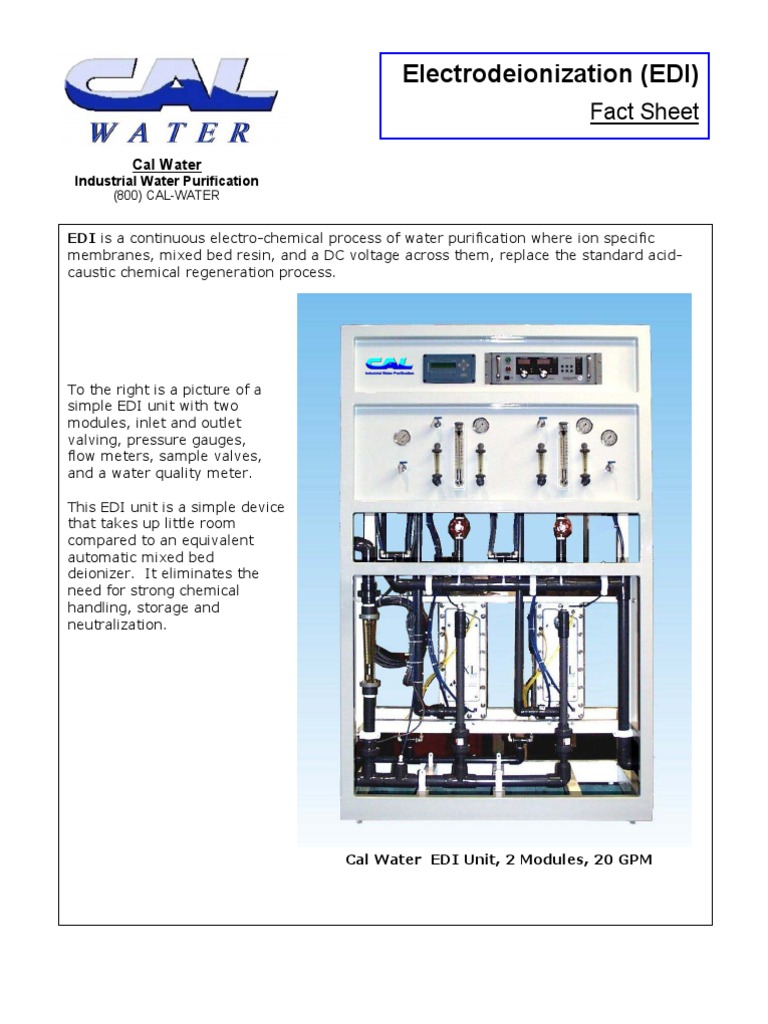 CAL WATER

Cal Water
Industrial Water Purification
(800) CAL-WATER

Electrodeionization (EDI)
Fact Sheet

EDI is a continuous electro-chemical process of water purification where ion specific membranes, mixed bed resin, and a DC voltage across them, replace the standard acid-caustic chemical regeneration process.

To the right is a picture of a simple EDI unit with two modules, inlet and outlet valving, pressure gauges, flow meters, sample valves, and a water quality meter.

This EDI unit is a simple device that takes up little room compared to an equivalent automatic mixed bed deionizer. It eliminates the need for strong chemical handling, storage and neutralization.

CAL
Industrial Water Purification

Cal Water EDI Unit, 2 Modules, 20 GPM