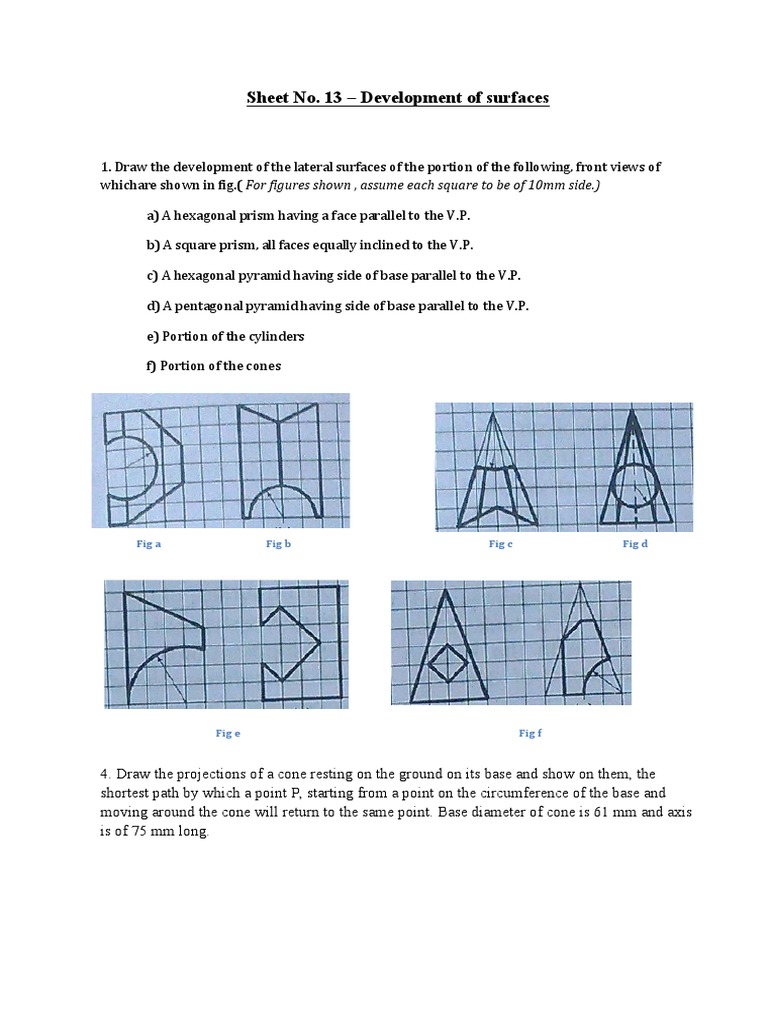 Sheet No. 13 – Development of surfaces

1. Draw the development of the lateral surfaces of the portion of the following, front views of whichare shown in fig.( For figures shown , assume each square to be of 10mm side.)

a) A hexagonal prism having a face parallel to the V.P.

b) A square prism, all faces equally inclined to the V.P.

c) A hexagonal pyramid having side of base parallel to the V.P.

d) A pentagonal pyramid having side of base parallel to the V.P.

e) Portion of the cylinders

f) Portion of the cones

Fig a Fig b Fig c Fig d

Fig e Fig f

4. Draw the projections of a cone resting on the ground on its base and show on them, the shortest path by which a point P, starting from a point on the circumference of the base and moving around the cone will return to the same point. Base diameter of cone is 61 mm and axis is of 75 mm long.