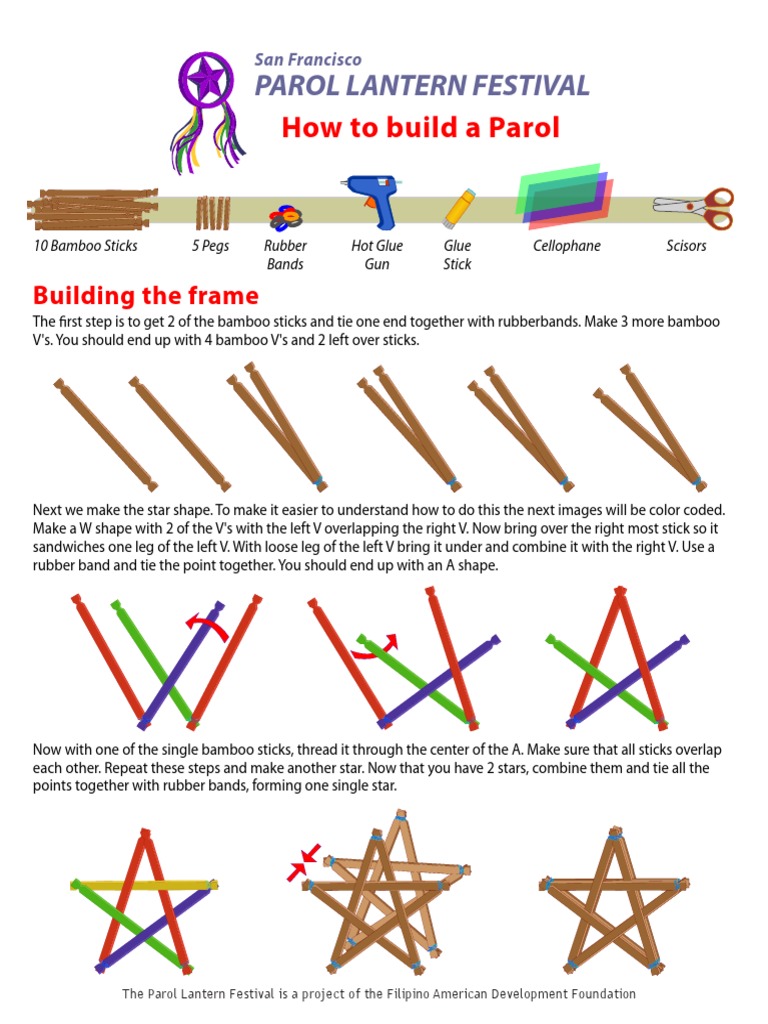 San Francisco
PAROL LANTERN FESTIVAL
How to build a Parol

10 Bamboo Sticks
5 Pegs
Rubber Bands
Hot Glue Gun
Glue Stick
Cellophane
Scisors

Building the frame

The first step is to get 2 of the bamboo sticks and tie one end together with rubberbands. Make 3 more bamboo V's. You should end up with 4 bamboo V's and 2 left over sticks.

Next we make the star shape. To make it easier to understand how to do this the next images will be color coded. Make a W shape with 2 of the V's with the left V overlapping the right V. Now bring over the right most stick so it sandwiches one leg of the left V. With loose leg of the left V bring it under and combine it with the right V. Use a rubber band and tie the point together. You should end up with an A shape.

Now with one of the single bamboo sticks, thread it through the center of the A. Make sure that all sticks overlap each other. Repeat these steps and make another star. Now that you have 2 stars, combine them and tie all the points together with rubber bands, forming one single star.

The Parol Lantern Festival is a project of the Filipino American Development Foundation