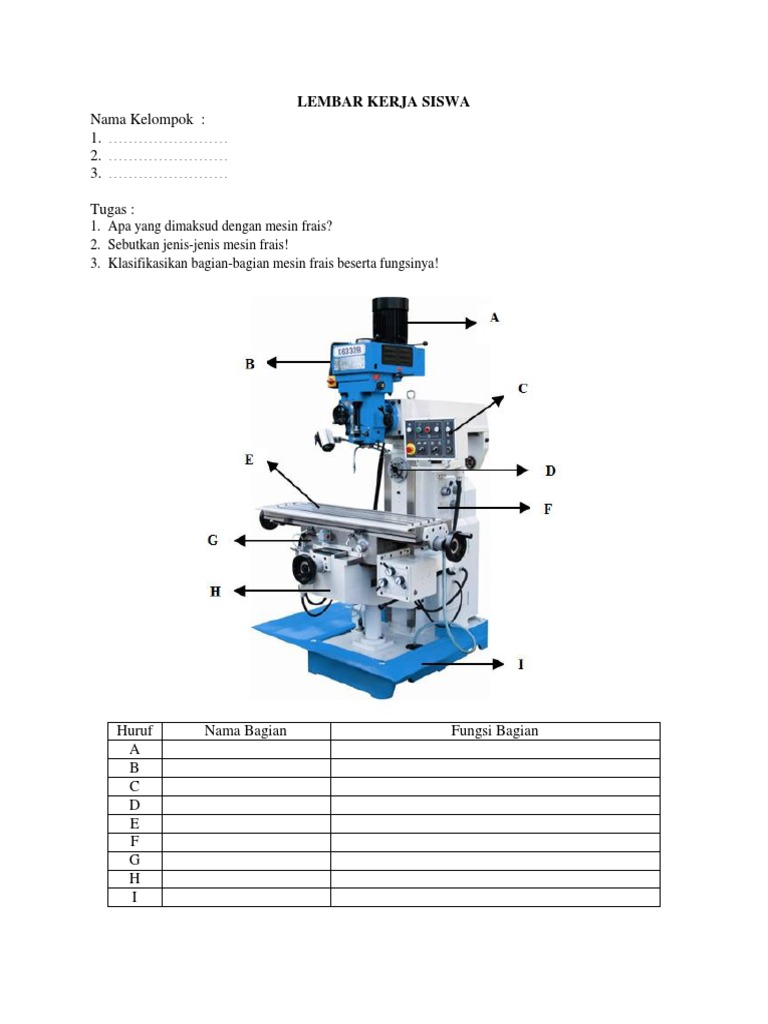 LEMBAR KERJA SISWA

Nama Kelompok :
1. ……………………
2. ……………………
3. ……………………

Tugas :
1. Apa yang dimaksud dengan mesin frais?
2. Sebutkan jenis-jenis mesin frais!
3. Klasifikasikan bagian-bagian mesin frais beserta fungsinya!

A
B
C
E
D
F
G
H
I

| Huruf | Nama Bagian | Fungsi Bagian |
|---|---|---|
| A | | |
| B | | |
| C | | |
| D | | |
| E | | |
| F | | |
| G | | |
| H | | |
| I | | |