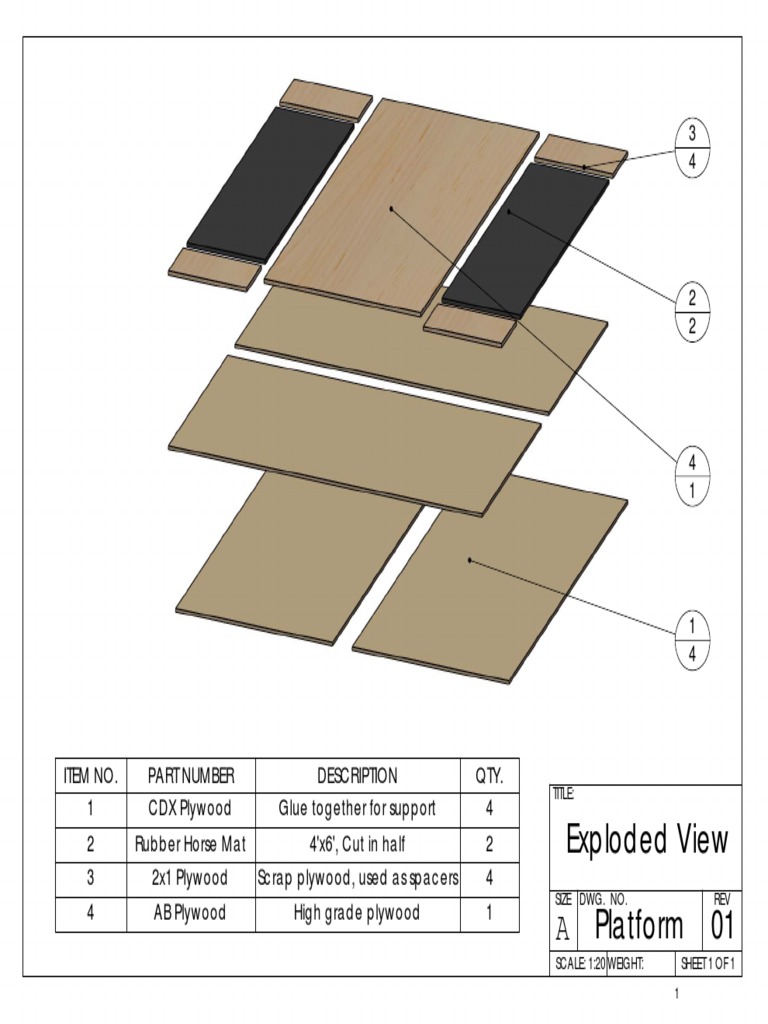 3
4

2
2

4
1

1
4

| ITEM NO. | PART NUMBER | DESCRIPTION | QTY. |
|---|---|---|---|
| 1 | CDX Plywood | Glue together for support | 4 |
| 2 | Rubber Horse Mat | 4'x6', Cut in half | 2 |
| 3 | 2x1 Plywood | Scrap plywood, used as spacers | 4 |
| 4 | AB Plywood | High grade plywood | 1 |

TITLE:
Exploded View

SIZE A
DWG. NO. Platform
REV 01

SCALE: 1:20 WEIGHT: SHEET 1 OF 1

1