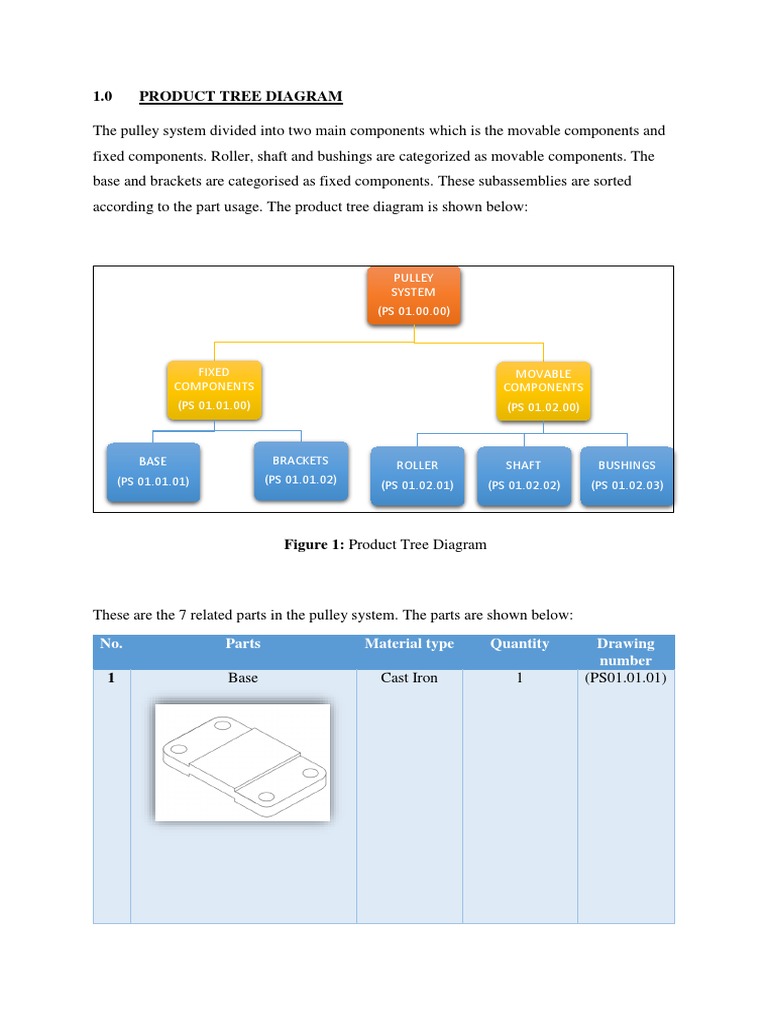 1.0 PRODUCT TREE DIAGRAM

The pulley system divided into two main components which is the movable components and fixed components. Roller, shaft and bushings are categorized as movable components. The base and brackets are categorised as fixed components. These subassemblies are sorted according to the part usage. The product tree diagram is shown below:

PULLEY SYSTEM
(PS 01.00.00)

FIXED COMPONENTS
(PS 01.01.00)

MOVABLE COMPONENTS
(PS 01.02.00)

BASE
(PS 01.01.01)

BRACKETS
(PS 01.01.02)

ROLLER
(PS 01.02.01)

SHAFT
(PS 01.02.02)

BUSHINGS
(PS 01.02.03)

Figure 1: Product Tree Diagram

These are the 7 related parts in the pulley system. The parts are shown below:

| No. | Parts | Material type | Quantity | Drawing number |
|---|---|---|---|---|
| 1 | Base | Cast Iron | 1 | (PS01.01.01) |