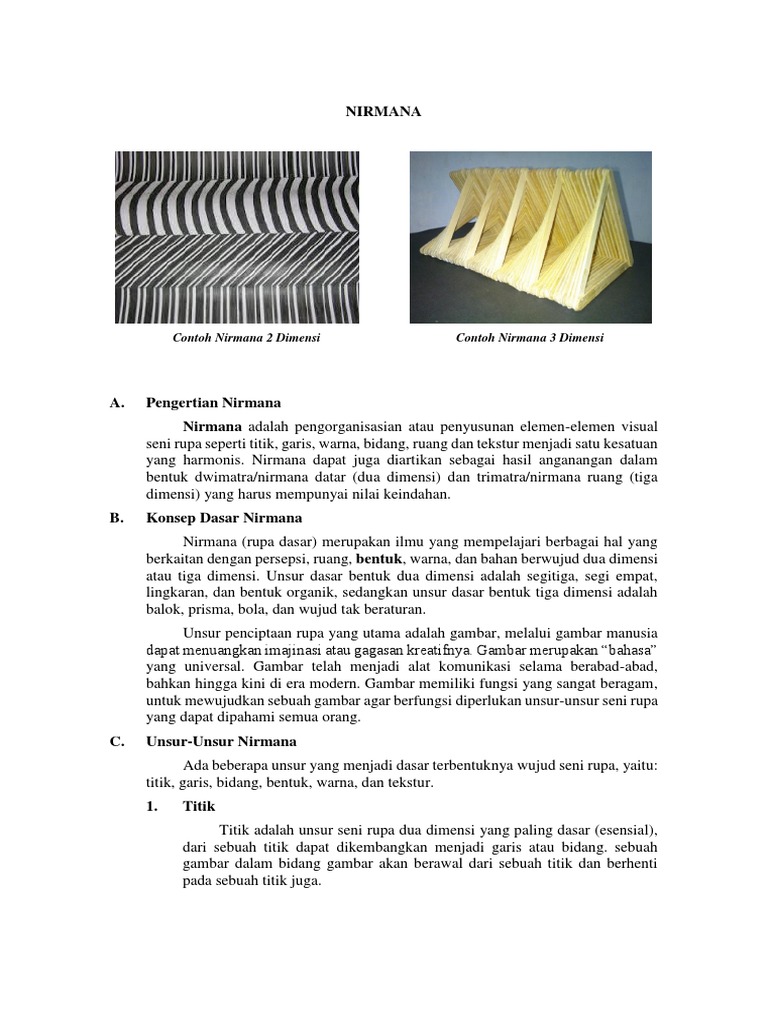 NIRMANA

Contoh Nirmana 2 Dimensi

Contoh Nirmana 3 Dimensi

A. Pengertian Nirmana

Nirmana adalah pengorganisasian atau penyusunan elemen-elemen visual seni rupa seperti titik, garis, warna, bidang, ruang dan tekstur menjadi satu kesatuan yang harmonis. Nirmana dapat juga diartikan sebagai hasil anganangan dalam bentuk dwimatra/nirmana datar (dua dimensi) dan trimatra/nirmana ruang (tiga dimensi) yang harus mempunyai nilai keindahan.

B. Konsep Dasar Nirmana

Nirmana (rupa dasar) merupakan ilmu yang mempelajari berbagai hal yang berkaitan dengan persepsi, ruang, bentuk, warna, dan bahan berwujud dua dimensi atau tiga dimensi. Unsur dasar bentuk dua dimensi adalah segitiga, segi empat, lingkaran, dan bentuk organik, sedangkan unsur dasar bentuk tiga dimensi adalah balok, prisma, bola, dan wujud tak beraturan.

Unsur penciptaan rupa yang utama adalah gambar, melalui gambar manusia dapat menuangkan imajinasi atau gagasan kreatifnya. Gambar merupakan "bahasa" yang universal. Gambar telah menjadi alat komunikasi selama berabad-abad, bahkan hingga kini di era modern. Gambar memiliki fungsi yang sangat beragam, untuk mewujudkan sebuah gambar agar berfungsi diperlukan unsur-unsur seni rupa yang dapat dipahami semua orang.

C. Unsur-Unsur Nirmana

Ada beberapa unsur yang menjadi dasar terbentuknya wujud seni rupa, yaitu: titik, garis, bidang, bentuk, warna, dan tekstur.

1. Titik

Titik adalah unsur seni rupa dua dimensi yang paling dasar (esensial), dari sebuah titik dapat dikembangkan menjadi garis atau bidang. sebuah gambar dalam bidang gambar akan berawal dari sebuah titik dan berhenti pada sebuah titik juga.