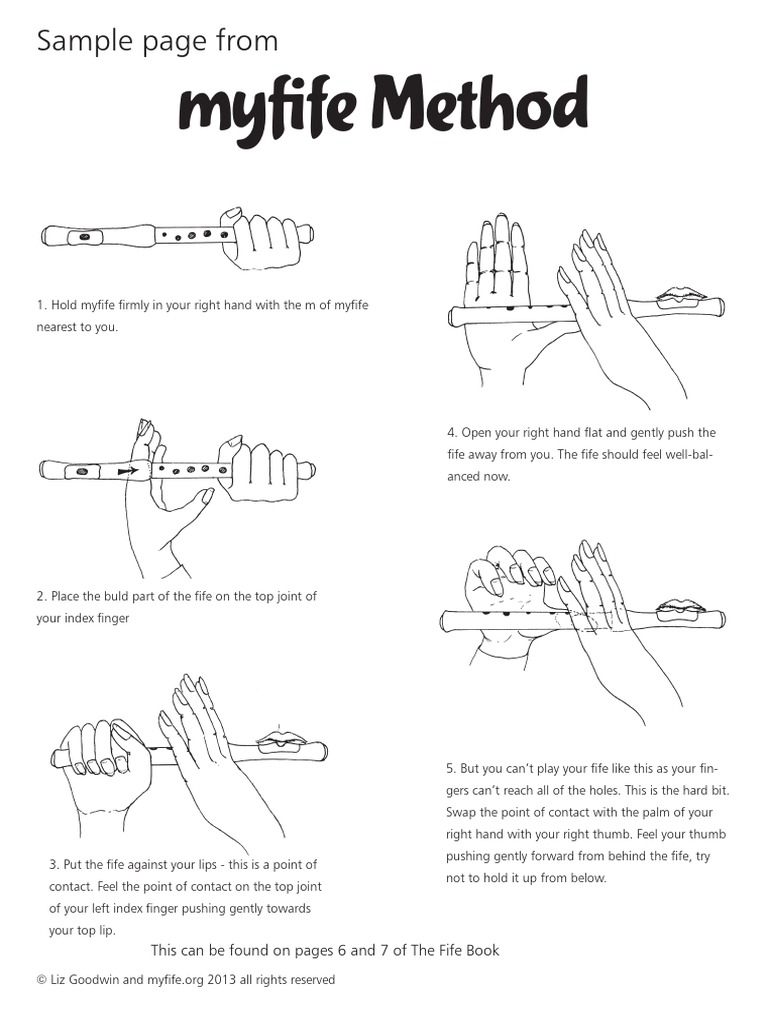 Sample page from

myfife Method

1. Hold myfife firmly in your right hand with the m of myfife nearest to you.

2. Place the buld part of the fife on the top joint of your index finger

3. Put the fife against your lips - this is a point of contact. Feel the point of contact on the top joint of your left index finger pushing gently towards your top lip.

4. Open your right hand flat and gently push the fife away from you. The fife should feel well-balanced now.

5. But you can't play your fife like this as your fingers can't reach all of the holes. This is the hard bit. Swap the point of contact with the palm of your right hand with your right thumb. Feel your thumb pushing gently forward from behind the fife, try not to hold it up from below.

This can be found on pages 6 and 7 of The Fife Book

© Liz Goodwin and myfife.org 2013 all rights reserved