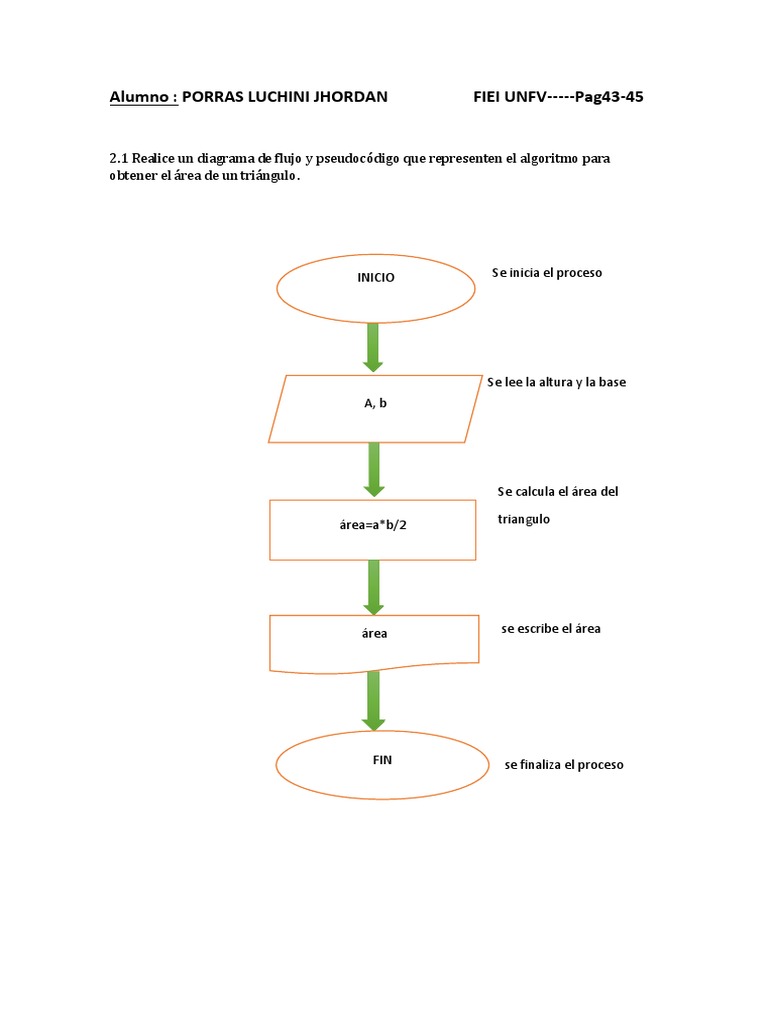 Alumno : PORRAS LUCHINI JHORDAN FIEI UNFV-----Pag43-45

2.1 Realice un diagrama de flujo y pseudocódigo que representen el algoritmo para obtener el área de un triángulo.

INICIO

Se inicia el proceso

A, b

Se lee la altura y la base

área=a*b/2

Se calcula el área del triangulo

área

se escribe el área

FIN

se finaliza el proceso