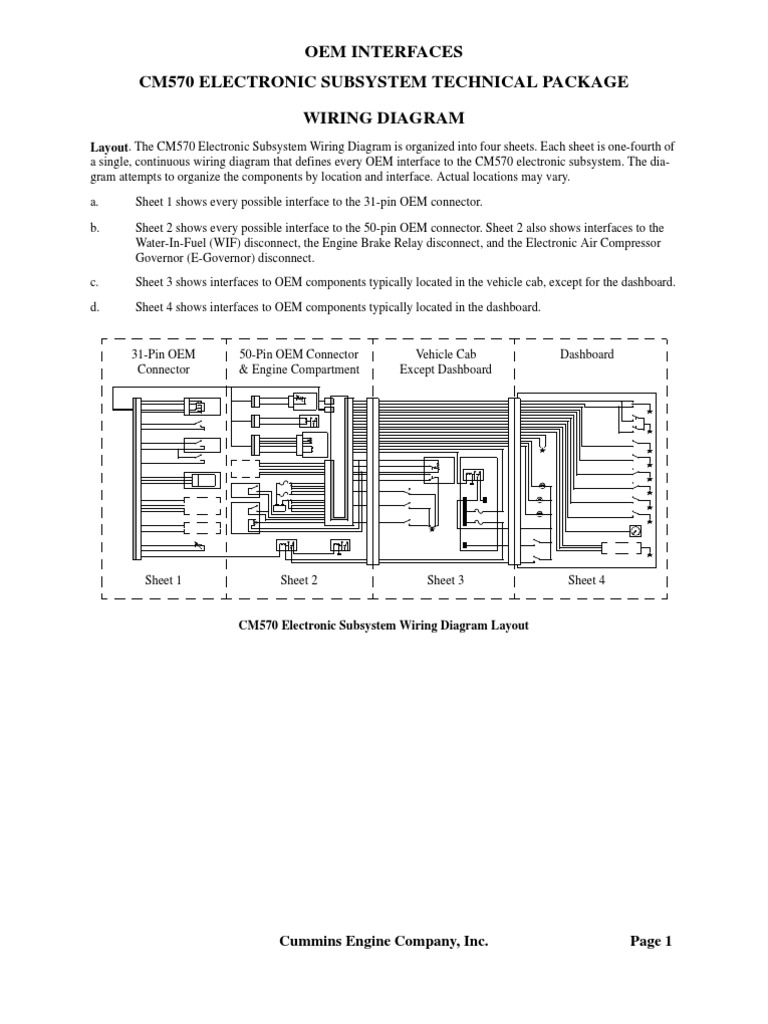 OEM INTERFACES

CM570 ELECTRONIC SUBSYSTEM TECHNICAL PACKAGE

WIRING DIAGRAM

Layout. The CM570 Electronic Subsystem Wiring Diagram is organized into four sheets. Each sheet is one-fourth of a single, continuous wiring diagram that defines every OEM interface to the CM570 electronic subsystem. The diagram attempts to organize the components by location and interface. Actual locations may vary.

a. Sheet 1 shows every possible interface to the 31-pin OEM connector.

b. Sheet 2 shows every possible interface to the 50-pin OEM connector. Sheet 2 also shows interfaces to the Water-In-Fuel (WIF) disconnect, the Engine Brake Relay disconnect, and the Electronic Air Compressor Governor (E-Governor) disconnect.

c. Sheet 3 shows interfaces to OEM components typically located in the vehicle cab, except for the dashboard.

d. Sheet 4 shows interfaces to OEM components typically located in the dashboard.

31-Pin OEM Connector

50-Pin OEM Connector & Engine Compartment

Vehicle Cab Except Dashboard

Dashboard

Sheet 1

Sheet 2

Sheet 3

Sheet 4

CM570 Electronic Subsystem Wiring Diagram Layout

Cummins Engine Company, Inc.

Page 1