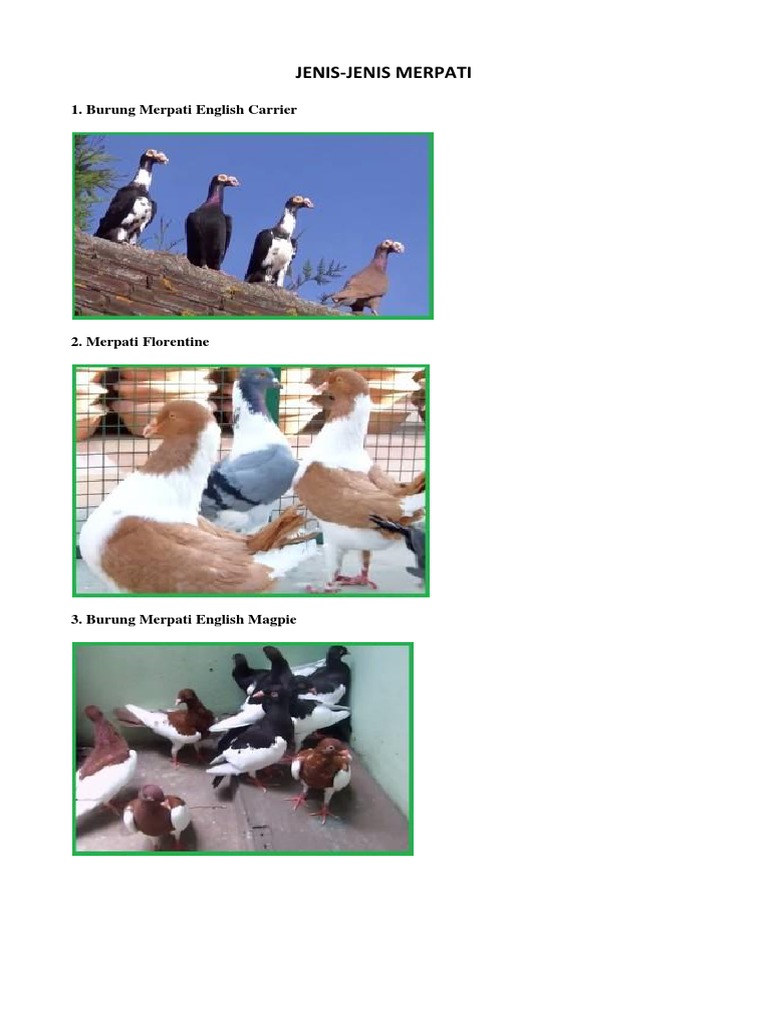 JENIS-JENIS MERPATI

1. Burung Merpati English Carrier

2. Merpati Florentine

3. Burung Merpati English Magpie