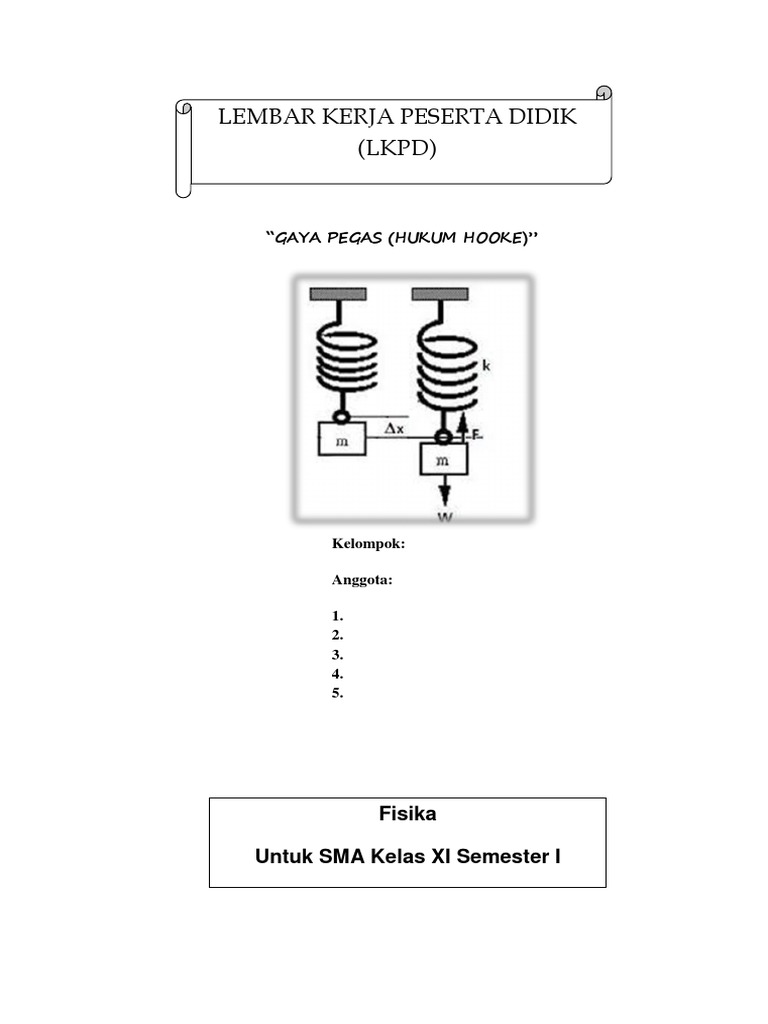 LEMBAR KERJA PESERTA DIDIK
(LKPD)

"GAYA PEGAS (HUKUM HOOKE)"

k
m
$\Delta x$
F
m
W

Kelompok:

Anggota:

1.
2.
3.
4.
5.

Fisika

Untuk SMA Kelas XI Semester I