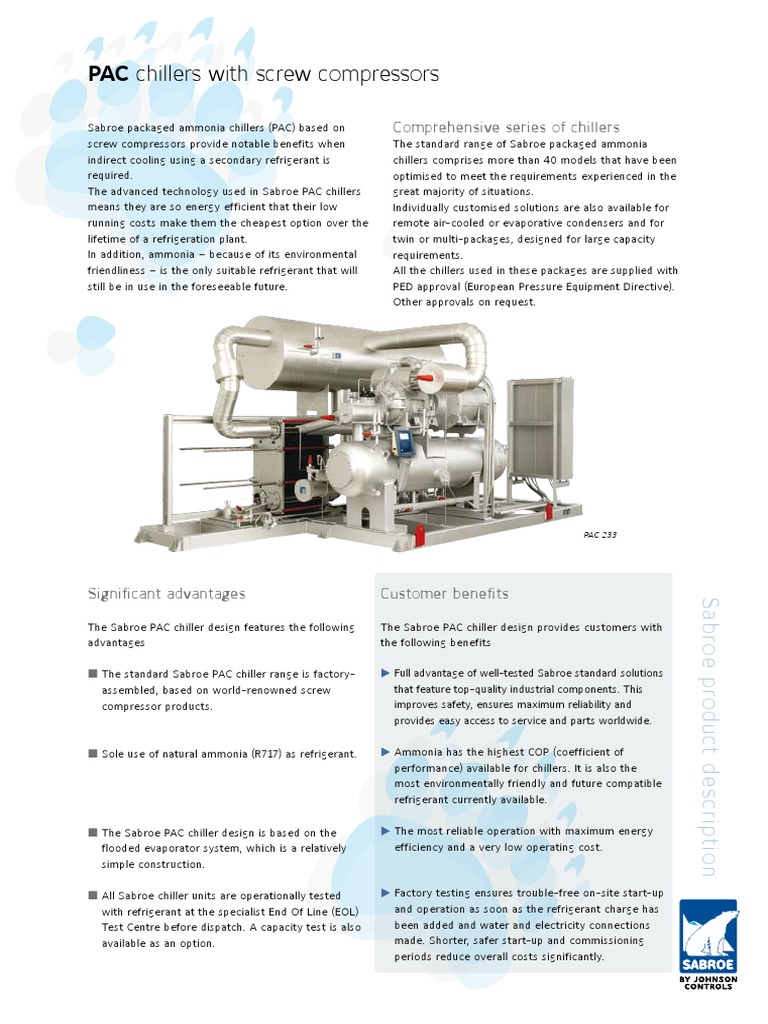 PAC chillers with screw compressors

Sabroe packaged ammonia chillers (PAC) based on screw compressors provide notable benefits when indirect cooling using a secondary refrigerant is required.
The advanced technology used in Sabroe PAC chillers means they are so energy efficient that their low running costs make them the cheapest option over the lifetime of a refrigeration plant.
In addition, ammonia – because of its environmental friendliness – is the only suitable refrigerant that will still be in use in the foreseeable future.

Comprehensive series of chillers
The standard range of Sabroe packaged ammonia chillers comprises more than 40 models that have been optimised to meet the requirements experienced in the great majority of situations.
Individually customised solutions are also available for remote air-cooled or evaporative condensers and for twin or multi-packages, designed for large capacity requirements.
All the chillers used in these packages are supplied with PED approval (European Pressure Equipment Directive). Other approvals on request.

PAC 233

Significant advantages

The Sabroe PAC chiller design features the following advantages

■ The standard Sabroe PAC chiller range is factory-assembled, based on world-renowned screw compressor products.

■ Sole use of natural ammonia (R717) as refrigerant.

■ The Sabroe PAC chiller design is based on the flooded evaporator system, which is a relatively simple construction.

■ All Sabroe chiller units are operationally tested with refrigerant at the specialist End Of Line (EOL) Test Centre before dispatch. A capacity test is also available as an option.

Customer benefits

The Sabroe PAC chiller design provides customers with the following benefits

▶ Full advantage of well-tested Sabroe standard solutions that feature top-quality industrial components. This improves safety, ensures maximum reliability and provides easy access to service and parts worldwide.

▶ Ammonia has the highest COP (coefficient of performance) available for chillers. It is also the most environmentally friendly and future compatible refrigerant currently available.

▶ The most reliable operation with maximum energy efficiency and a very low operating cost.

▶ Factory testing ensures trouble-free on-site start-up and operation as soon as the refrigerant charge has been added and water and electricity connections made. Shorter, safer start-up and commissioning periods reduce overall costs significantly.

Sabroe product description

SABROE
BY JOHNSON CONTROLS