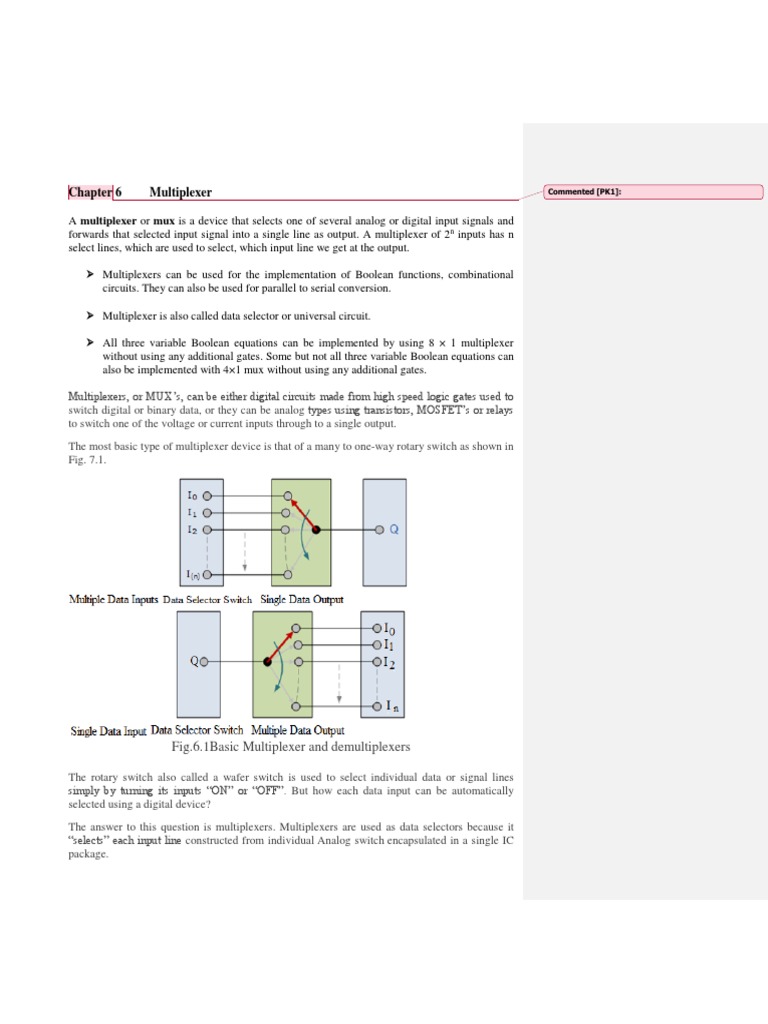 Chapter 6 Multiplexer

Commented [PK1]:

A **multiplexer** or **mux** is a device that selects one of several analog or digital input signals and forwards that selected input signal into a single line as output. A multiplexer of $2^n$ inputs has n select lines, which are used to select, which input line we get at the output.

➤ Multiplexers can be used for the implementation of Boolean functions, combinational circuits. They can also be used for parallel to serial conversion.

➤ Multiplexer is also called data selector or universal circuit.

➤ All three variable Boolean equations can be implemented by using 8 × 1 multiplexer without using any additional gates. Some but not all three variable Boolean equations can also be implemented with 4×1 mux without using any additional gates.

Multiplexers, or MUX's, can be either digital circuits made from high speed logic gates used to switch digital or binary data, or they can be analog types using transistors, MOSFET's or relays to switch one of the voltage or current inputs through to a single output.

The most basic type of multiplexer device is that of a many to one-way rotary switch as shown in Fig. 7.1.

$I_0$
$I_1$
$I_2$
$I_{(n)}$
Q

Multiple Data Inputs Data Selector Switch Single Data Output

Q
$I_0$
$I_1$
$I_2$
$I_n$

Single Data Input Data Selector Switch Multiple Data Output

Fig.6.1Basic Multiplexer and demultiplexers

The rotary switch also called a wafer switch is used to select individual data or signal lines simply by turning its inputs "ON" or "OFF". But how each data input can be automatically selected using a digital device?

The answer to this question is multiplexers. Multiplexers are used as data selectors because it "selects" each input line constructed from individual Analog switch encapsulated in a single IC package.