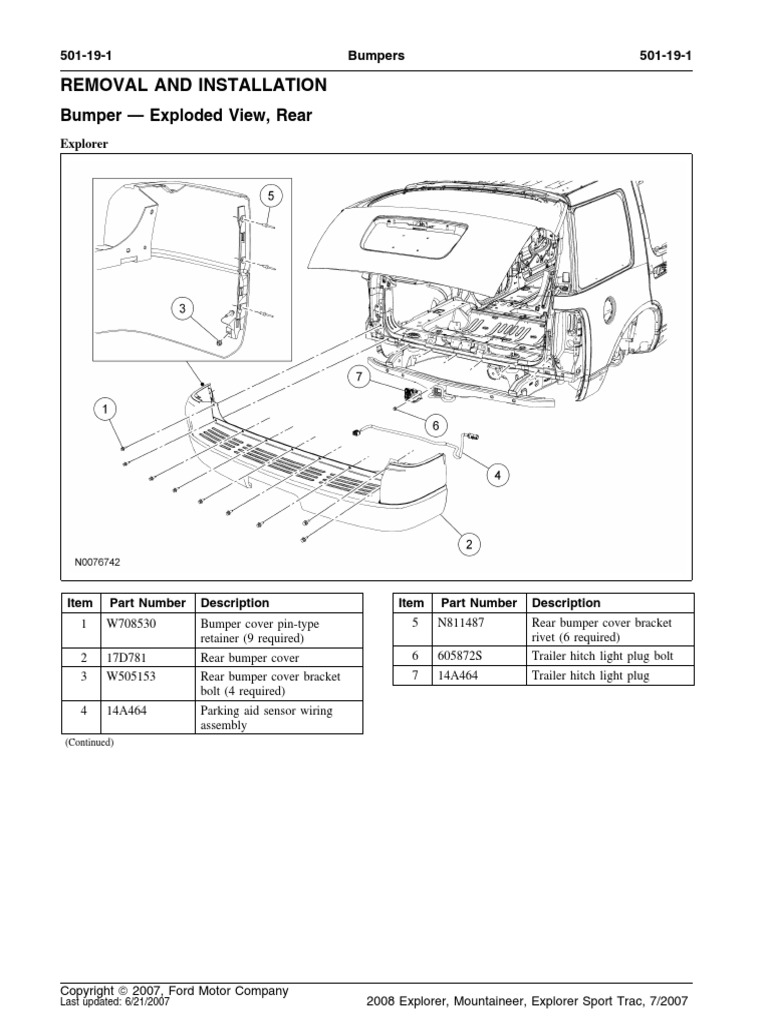 501-19-1 Bumpers 501-19-1

REMOVAL AND INSTALLATION

Bumper — Exploded View, Rear

Explorer

5

3

7

1

6

4

2

N0076742

| Item | Part Number | Description |
|---|---|---|
| 1 | W708530 | Bumper cover pin-type retainer (9 required) |
| 2 | 17D781 | Rear bumper cover |
| 3 | W505153 | Rear bumper cover bracket bolt (4 required) |
| 4 | 14A464 | Parking aid sensor wiring assembly |

(Continued)

| Item | Part Number | Description |
|---|---|---|
| 5 | N811487 | Rear bumper cover bracket rivet (6 required) |
| 6 | 605872S | Trailer hitch light plug bolt |
| 7 | 14A464 | Trailer hitch light plug |

Copyright © 2007, Ford Motor Company
Last updated: 6/21/2007

2008 Explorer, Mountaineer, Explorer Sport Trac, 7/2007