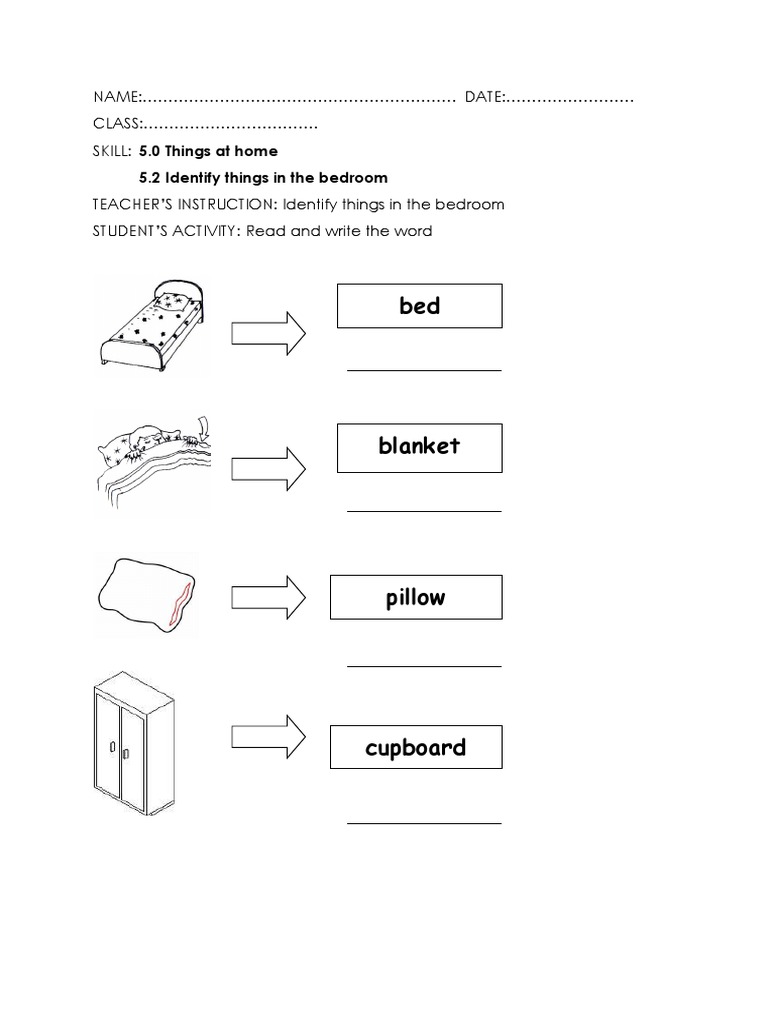 NAME:…………………………………………………… DATE:……………………

CLASS:……………………………

SKILL: 5.0 Things at home

5.2 Identify things in the bedroom

TEACHER'S INSTRUCTION: Identify things in the bedroom

STUDENT'S ACTIVITY: Read and write the word

bed

blanket

pillow

cupboard