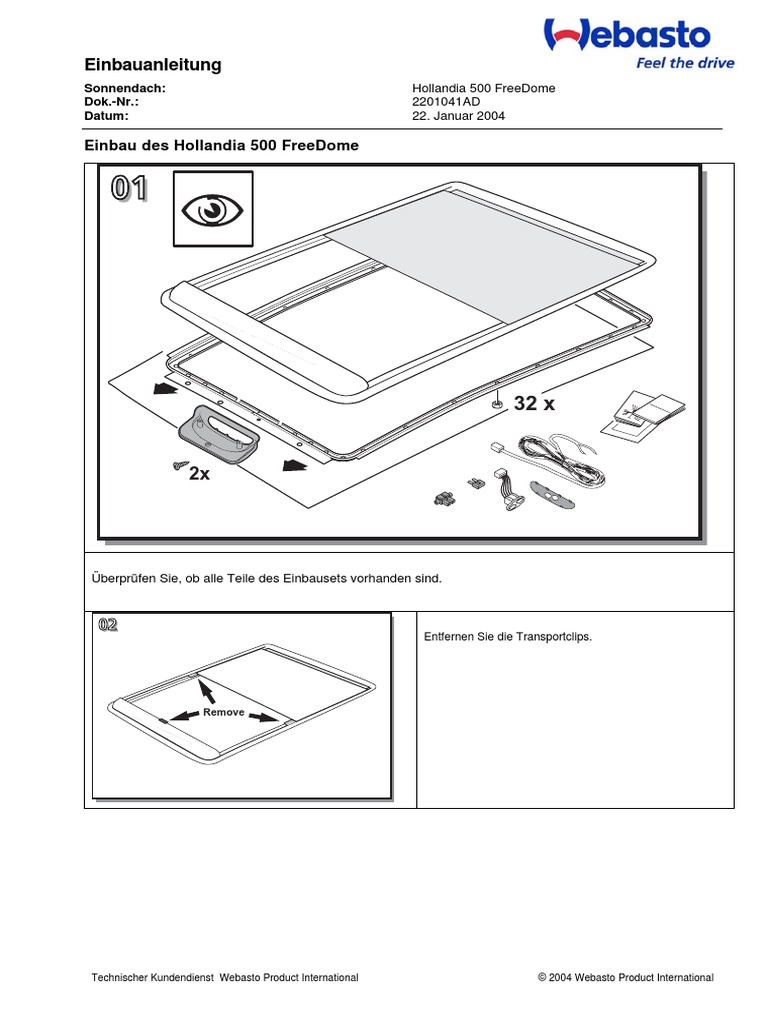 Webasto
Feel the drive

Einbauanleitung

Sonnendach: Hollandia 500 FreeDome
Dok.-Nr.: 2201041AD
Datum: 22. Januar 2004

Einbau des Hollandia 500 FreeDome

01

32 x

2x

Überprüfen Sie, ob alle Teile des Einbausets vorhanden sind.

02

Remove

Entfernen Sie die Transportclips.

Technischer Kundendienst Webasto Product International © 2004 Webasto Product International