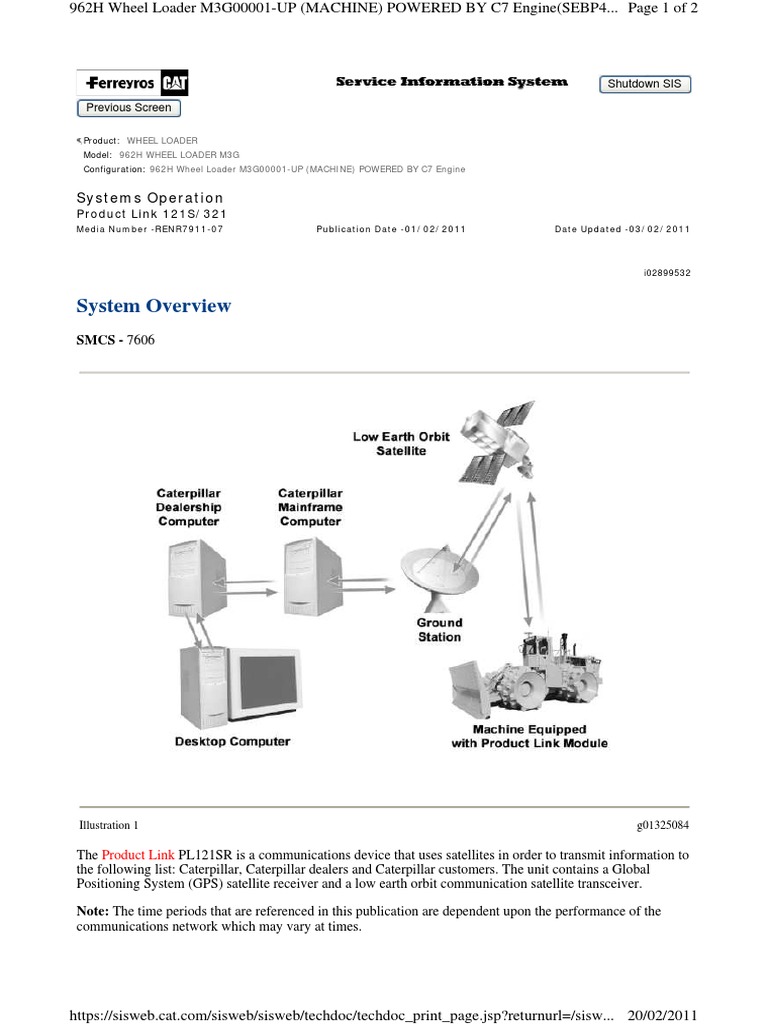 962H Wheel Loader M3G00001-UP (MACHINE) POWERED BY C7 Engine(SEBP4... Page 1 of 2

Ferreyros CAT

Service Information System

Shutdown SIS

Previous Screen

Product: WHEEL LOADER
Model: 962H WHEEL LOADER M3G
Configuration: 962H Wheel Loader M3G00001-UP (MACHINE) POWERED BY C7 Engine

Systems Operation
Product Link 121S/321
Media Number -RENR7911-07 Publication Date -01/02/2011 Date Updated -03/02/2011

i02899532

System Overview

SMCS - 7606

Low Earth Orbit Satellite

Caterpillar Dealership Computer

Caterpillar Mainframe Computer

Ground Station

Desktop Computer

Machine Equipped with Product Link Module

Illustration 1 g01325084

The Product Link PL121SR is a communications device that uses satellites in order to transmit information to the following list: Caterpillar, Caterpillar dealers and Caterpillar customers. The unit contains a Global Positioning System (GPS) satellite receiver and a low earth orbit communication satellite transceiver.

Note: The time periods that are referenced in this publication are dependent upon the performance of the communications network which may vary at times.

https://sisweb.cat.com/sisweb/sisweb/techdoc/techdoc_print_page.jsp?returnurl=/sisw... 20/02/2011