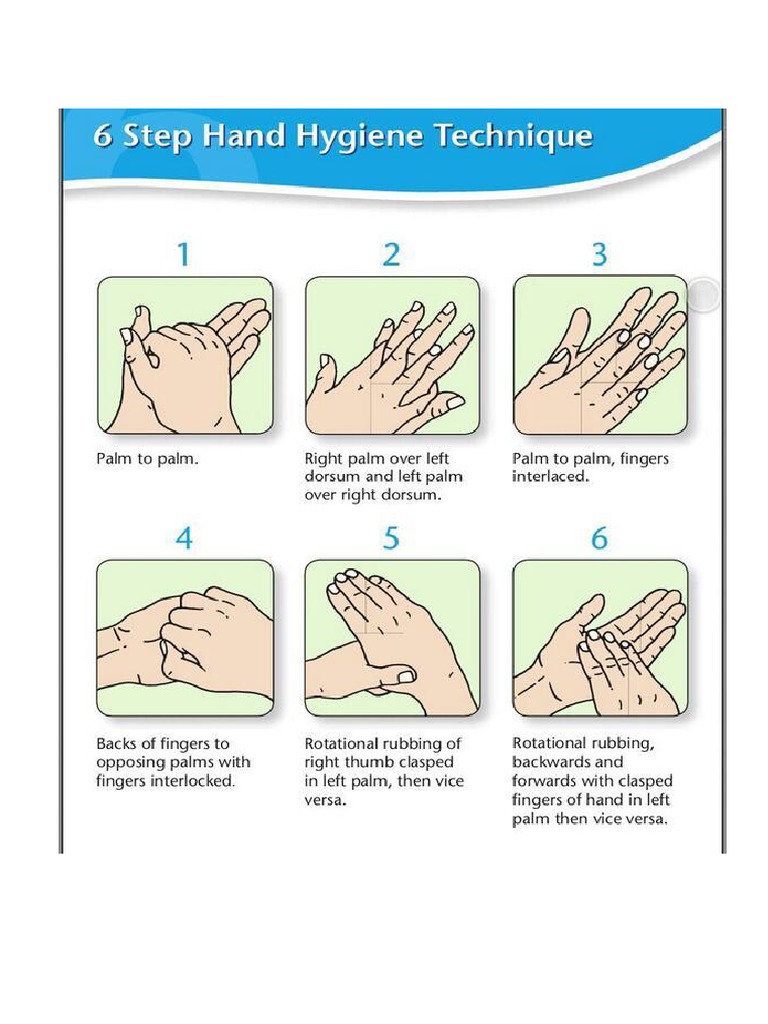 6 Step Hand Hygiene Technique

1

Palm to palm.

2

Right palm over left dorsum and left palm over right dorsum.

3

Palm to palm, fingers interlaced.

4

Backs of fingers to opposing palms with fingers interlocked.

5

Rotational rubbing of right thumb clasped in left palm, then vice versa.

6

Rotational rubbing, backwards and forwards with clasped fingers of hand in left palm then vice versa.