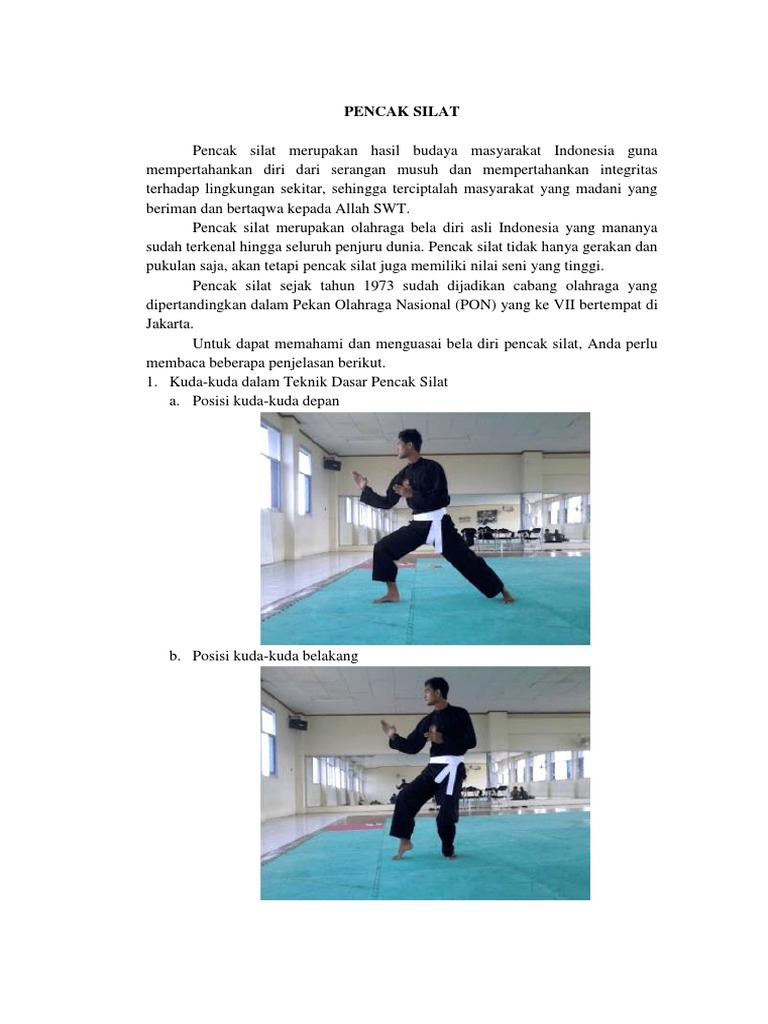 PENCAK SILAT

Pencak silat merupakan hasil budaya masyarakat Indonesia guna mempertahankan diri dari serangan musuh dan mempertahankan integritas terhadap lingkungan sekitar, sehingga terciptalah masyarakat yang madani yang beriman dan bertaqwa kepada Allah SWT.

Pencak silat merupakan olahraga bela diri asli Indonesia yang mananya sudah terkenal hingga seluruh penjuru dunia. Pencak silat tidak hanya gerakan dan pukulan saja, akan tetapi pencak silat juga memiliki nilai seni yang tinggi.

Pencak silat sejak tahun 1973 sudah dijadikan cabang olahraga yang dipertandingkan dalam Pekan Olahraga Nasional (PON) yang ke VII bertempat di Jakarta.

Untuk dapat memahami dan menguasai bela diri pencak silat, Anda perlu membaca beberapa penjelasan berikut.

1. Kuda-kuda dalam Teknik Dasar Pencak Silat
a. Posisi kuda-kuda depan

b. Posisi kuda-kuda belakang