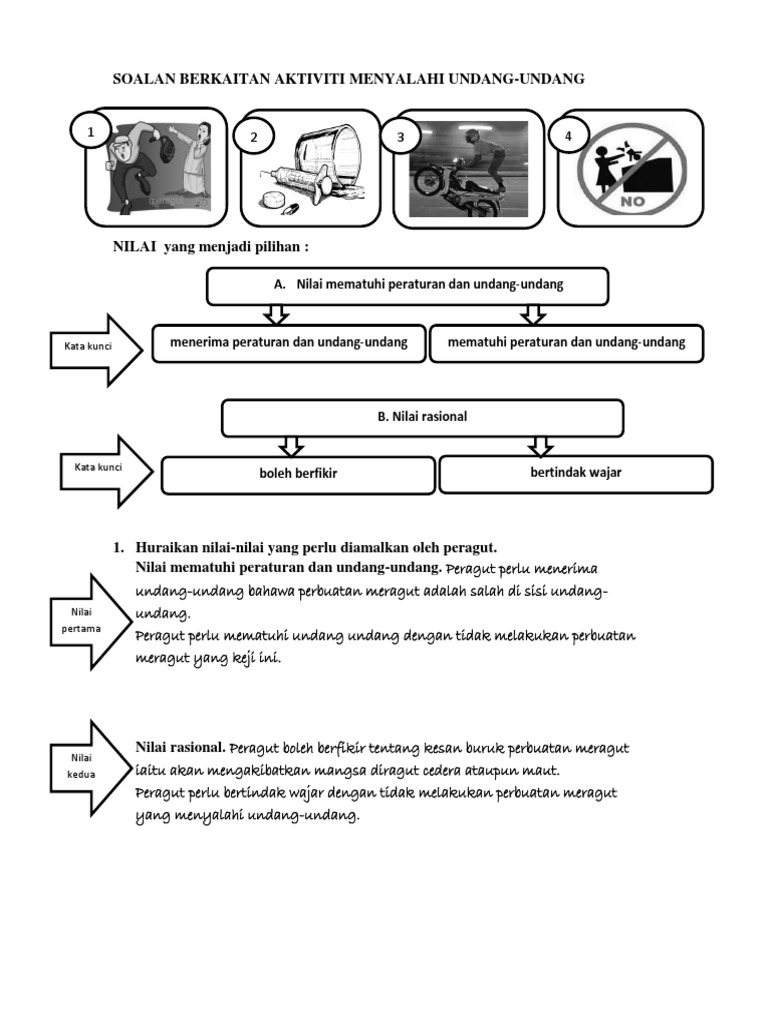 SOALAN BERKAITAN AKTIVITI MENYALAHI UNDANG-UNDANG

1

2

3

4

NO

NILAI yang menjadi pilihan :

A. Nilai mematuhi peraturan dan undang-undang

Kata kunci

menerima peraturan dan undang-undang

mematuhi peraturan dan undang-undang

B. Nilai rasional

Kata kunci

boleh berfikir

bertindak wajar

1. Huraikan nilai-nilai yang perlu diamalkan oleh peragut.

Nilai pertama

Nilai mematuhi peraturan dan undang-undang. Peragut perlu menerima undang-undang bahawa perbuatan meragut adalah salah di sisi undang-undang.
Peragut perlu mematuhi undang undang dengan tidak melakukan perbuatan meragut yang keji ini.

Nilai kedua

Nilai rasional. Peragut boleh berfikir tentang kesan buruk perbuatan meragut iaitu akan mengakibatkan mangsa diragut cedera ataupun maut.
Peragut perlu bertindak wajar dengan tidak melakukan perbuatan meragut yang menyalahi undang-undang.