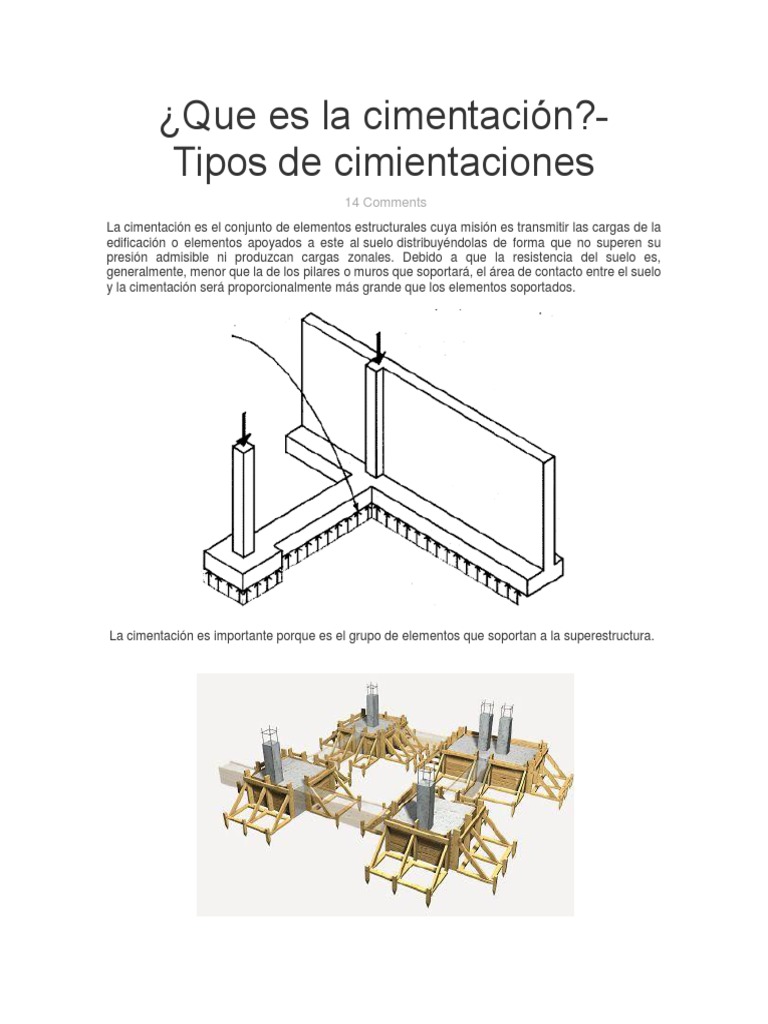 ¿Que es la cimentación?- Tipos de cimientaciones

14 Comments

La cimentación es el conjunto de elementos estructurales cuya misión es transmitir las cargas de la edificación o elementos apoyados a este al suelo distribuyéndolas de forma que no superen su presión admisible ni produzcan cargas zonales. Debido a que la resistencia del suelo es, generalmente, menor que la de los pilares o muros que soportará, el área de contacto entre el suelo y la cimentación será proporcionalmente más grande que los elementos soportados.

La cimentación es importante porque es el grupo de elementos que soportan a la superestructura.