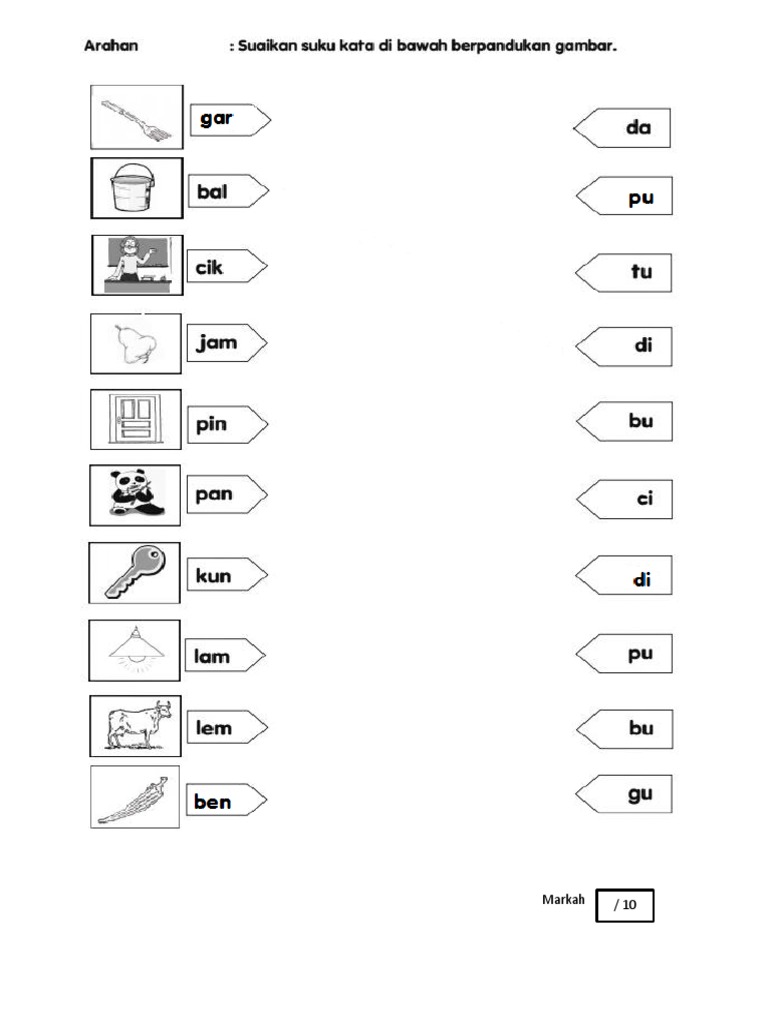 Arahan : Suaikan suku kata di bawah berpandukan gambar.

gar

bal

cik

jam

pin

pan

kun

lam

lem

ben

da

pu

tu

di

bu

ci

di

pu

bu

gu

Markah / 10